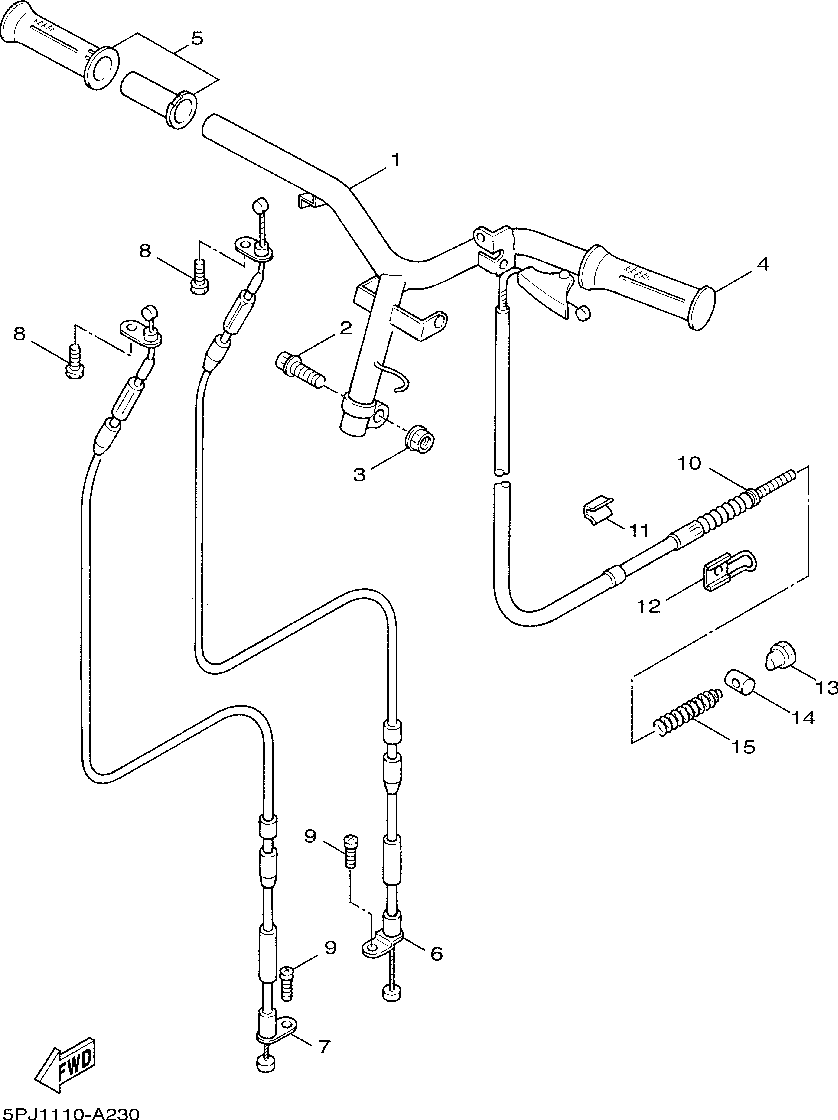 5
1
8
4
8
2
3
10
11
12
13
14
15
9
6
9
7
FWD
5PJ1110-A230