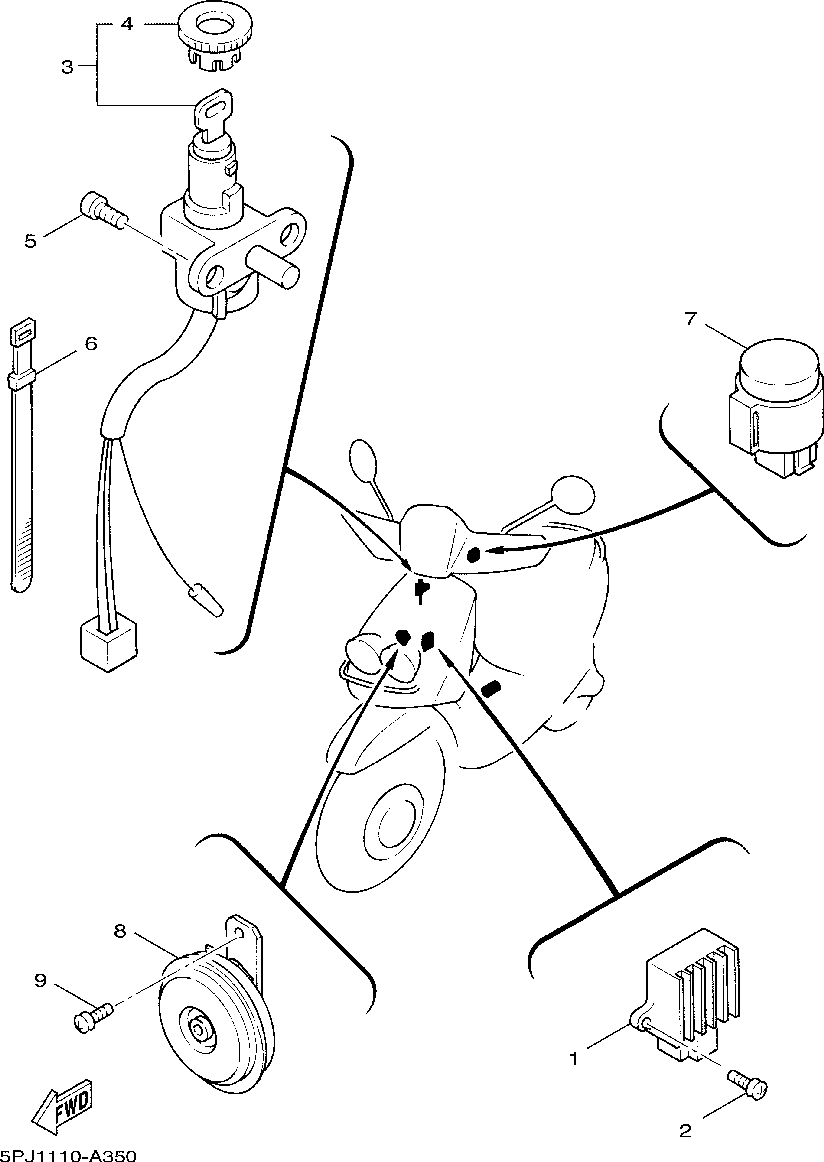 4
3
5
6
7
8
9
1
2
FWD
5PJ1110-A350