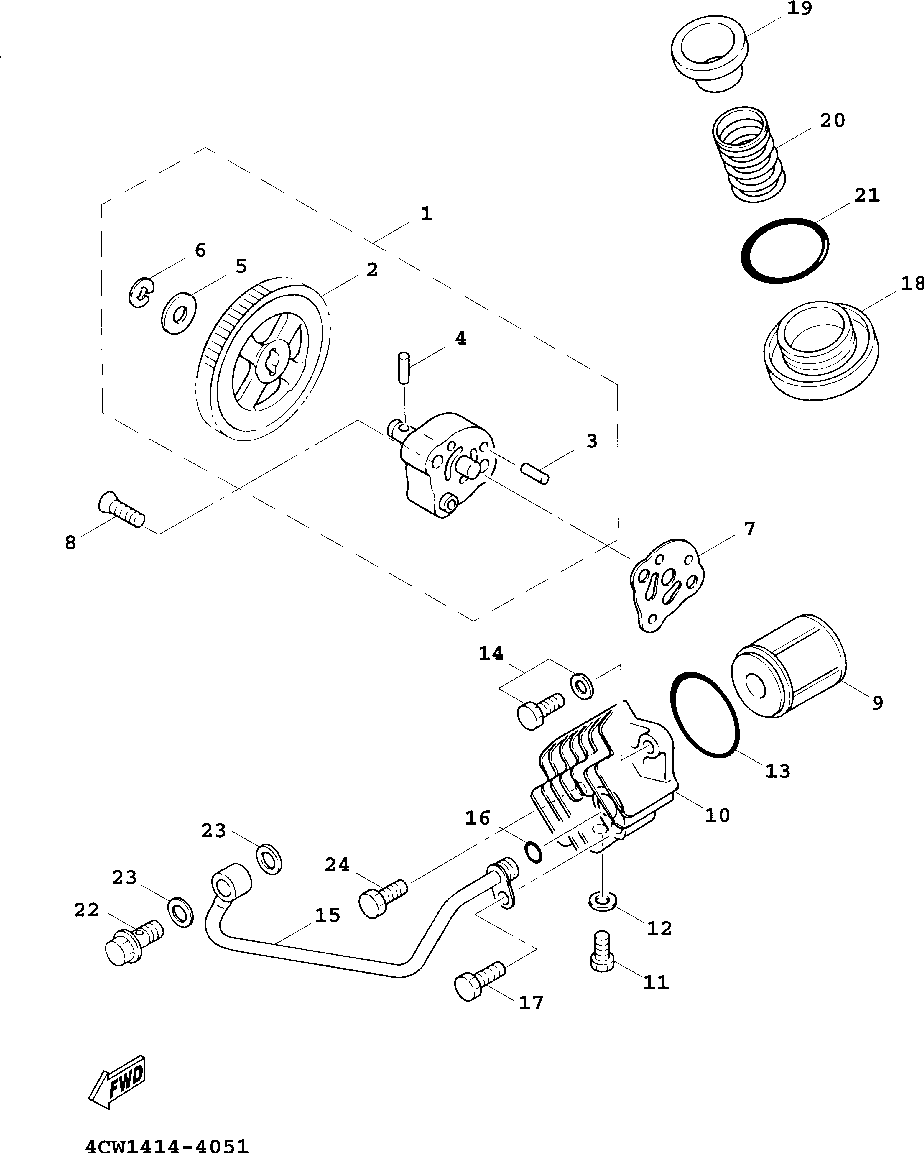 19
20
21
18
1
6
5
2
4
3
8
7
14
9
13
10
16
23
24
23
22
15
12
11
17
FWD
4CW1414-4051