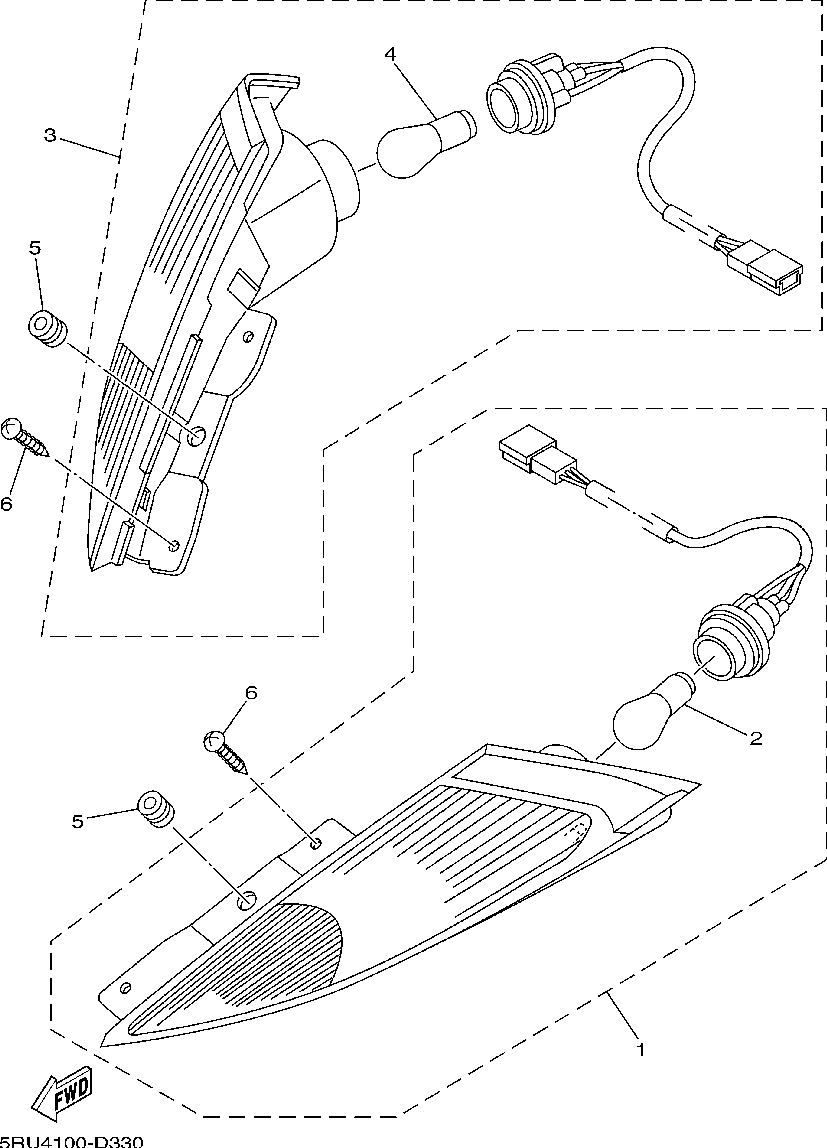 4
3
5
6
6
2
5
1
FWD
5RU4100-D330