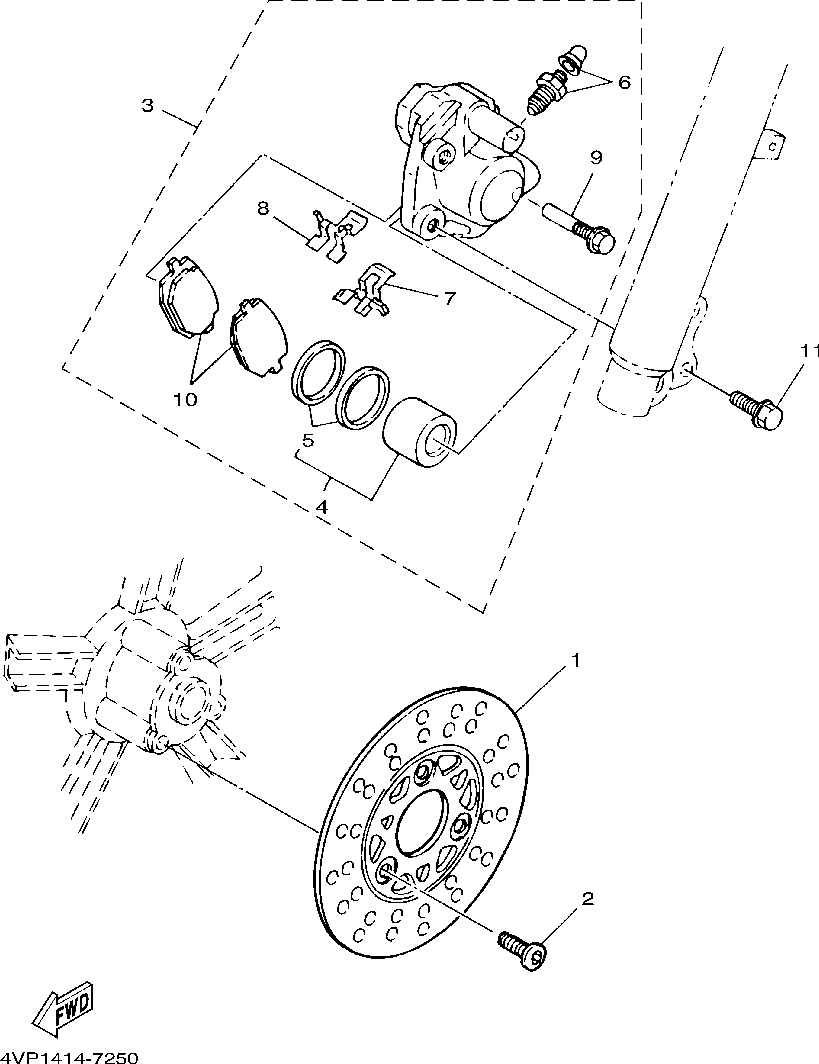 3
6
9
8
7
11
10
5
4
1
2
FWD
4VP1414-7250