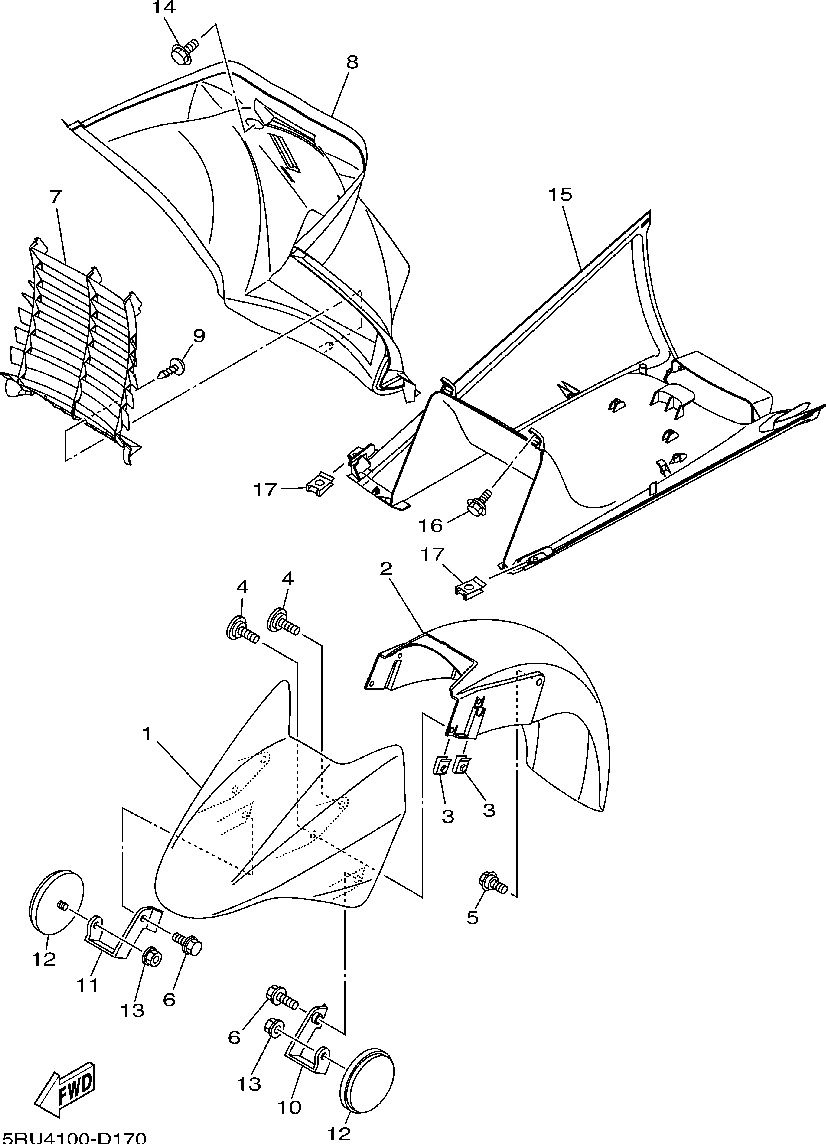 14
8
7
15
9
17
16
17
4
4
2
1
3
3
5
12
11
13
6
6
13
10
12
FWD
5RU4100-D170