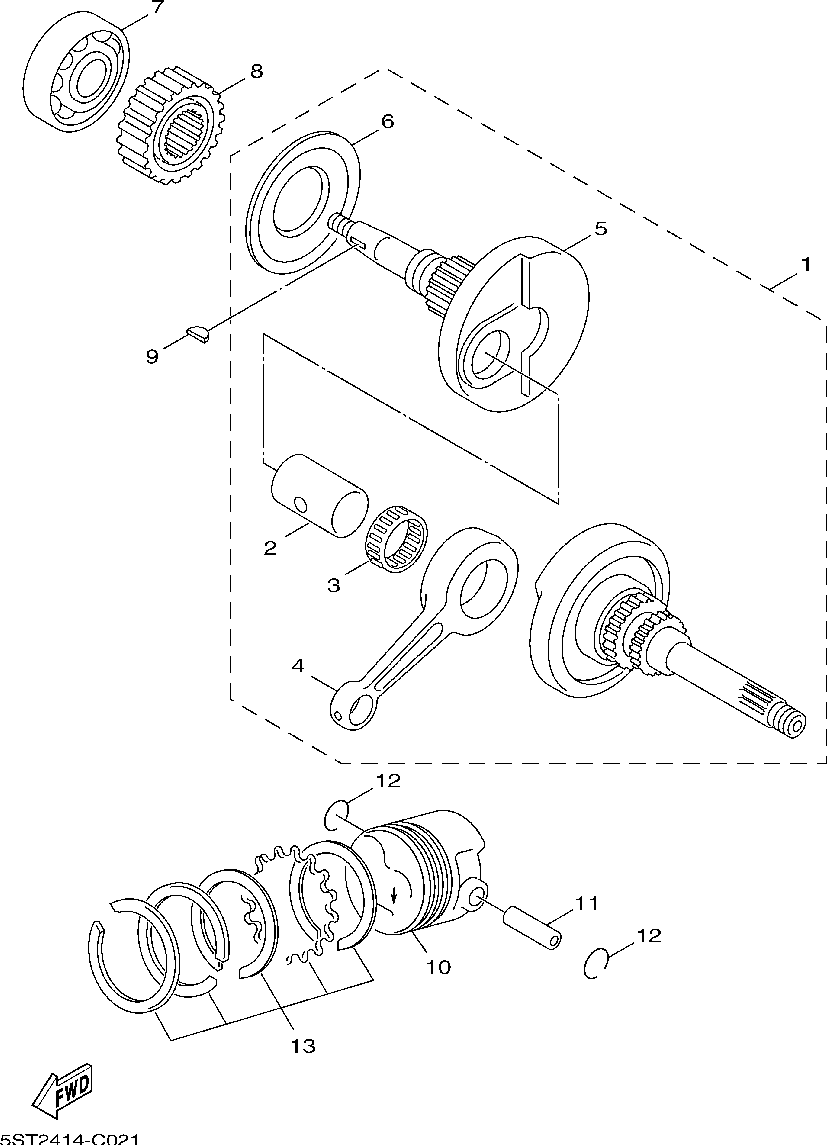 7
8
6
5
1
9
2
3
4
12
11
12
10
13
FWD
5ST2414-C021