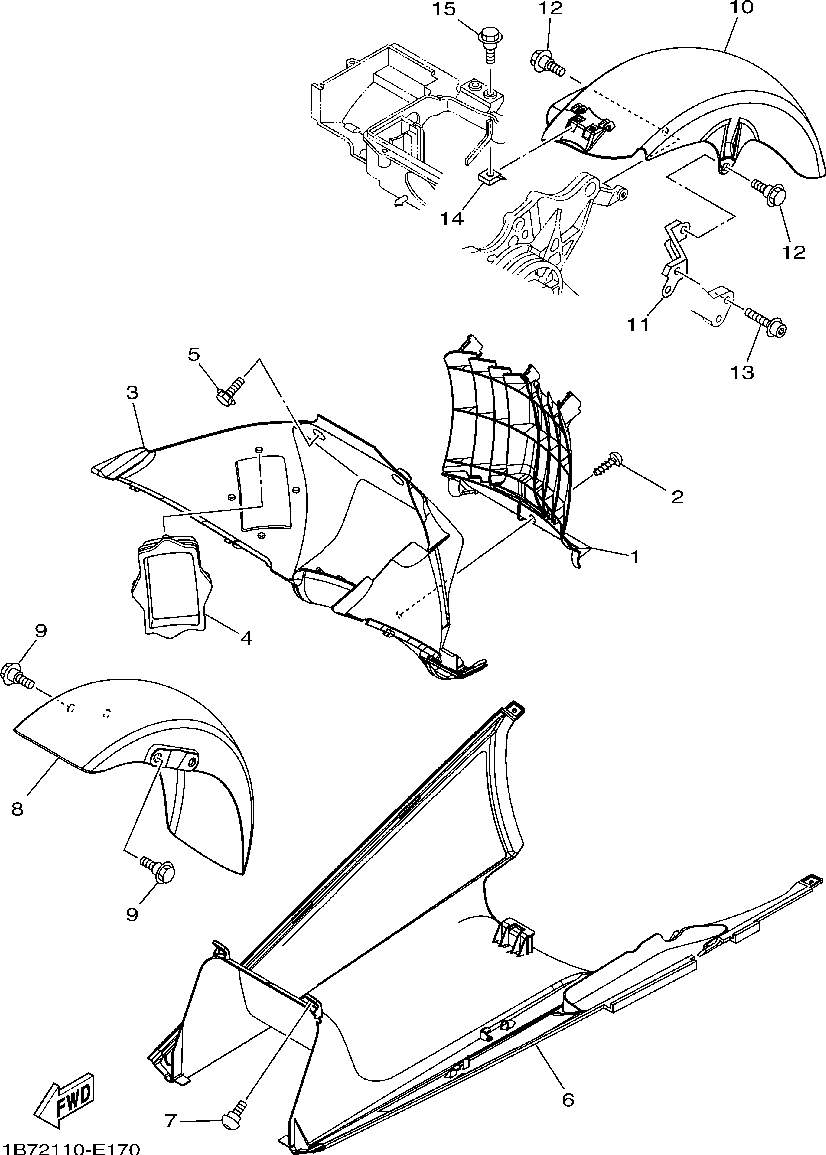 15
12
10
14
12
11
13
5
3
2
1
4
9
8
9
6
7
FWD
1B72110-E170