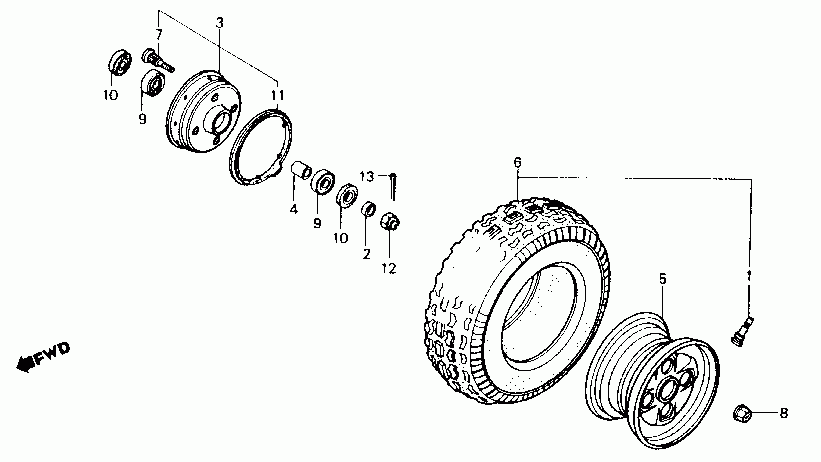 7
3
10
9
11
13
6
4
9
10
2
12
5
FWD
8