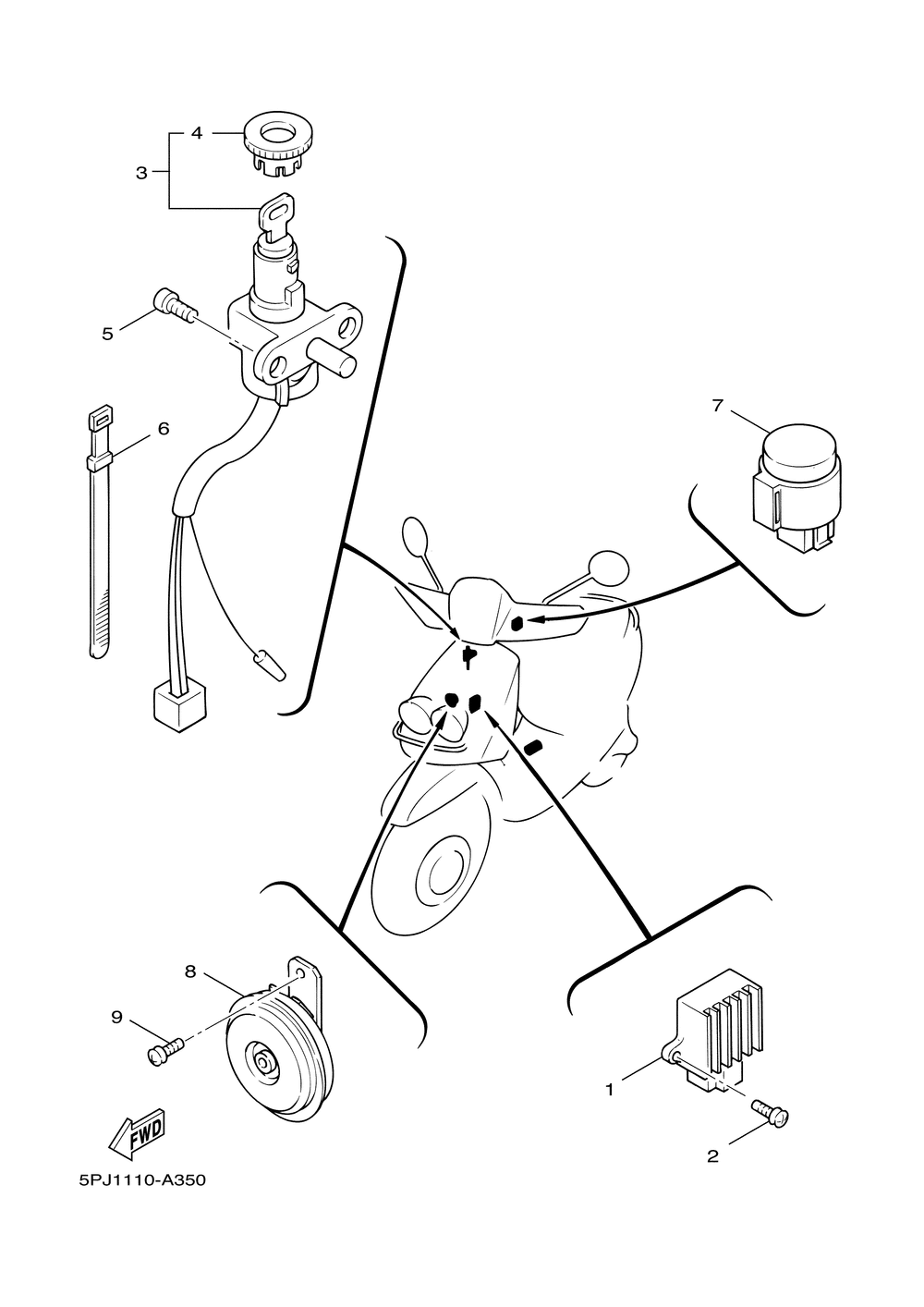 4
3
5
6
7
8
9
1
2
FWD
5PJ1110-A350