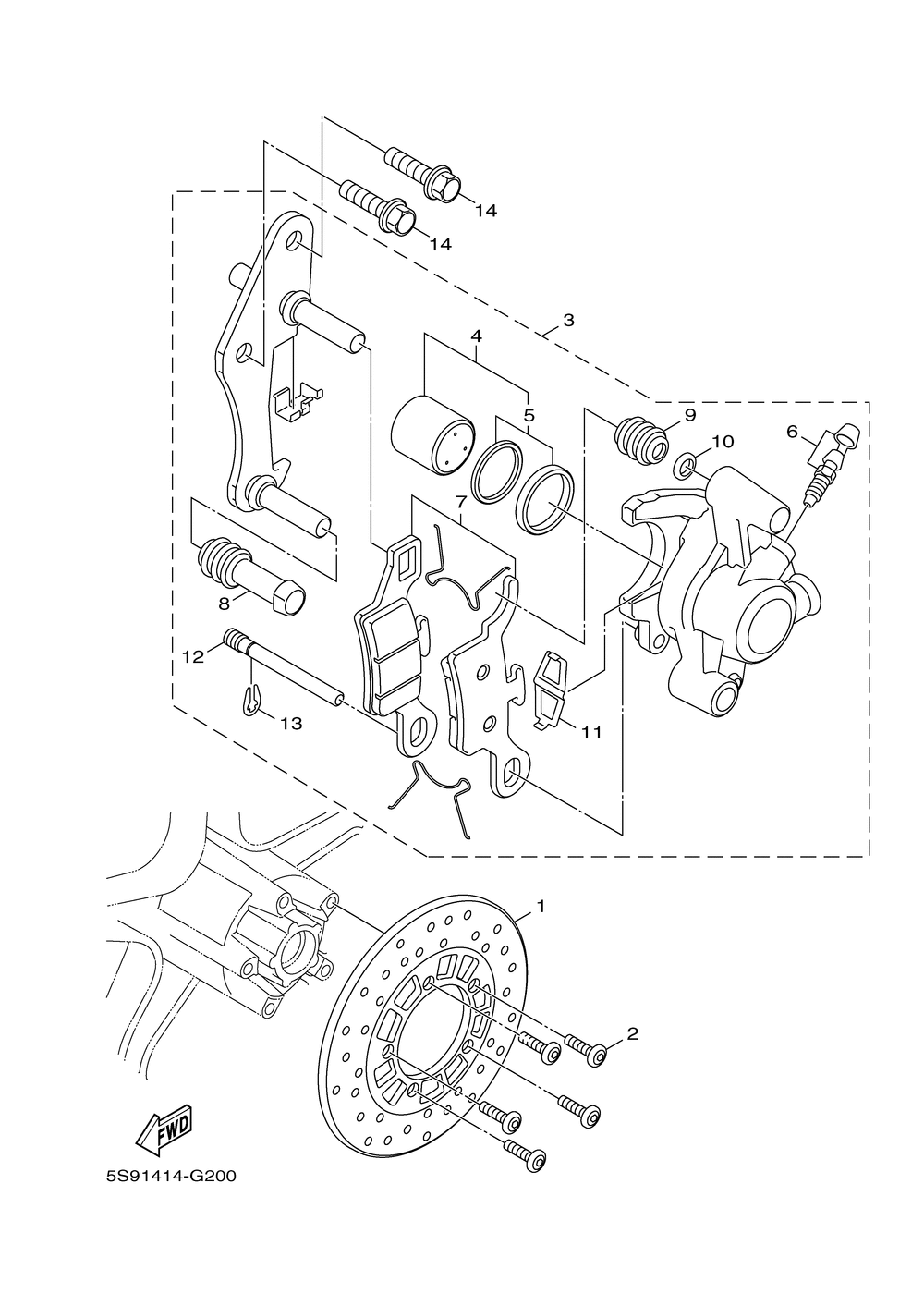 14
14
3
4
5
9
10
6
7
8
12
13
11
1
2
FWD
5S91414-G200