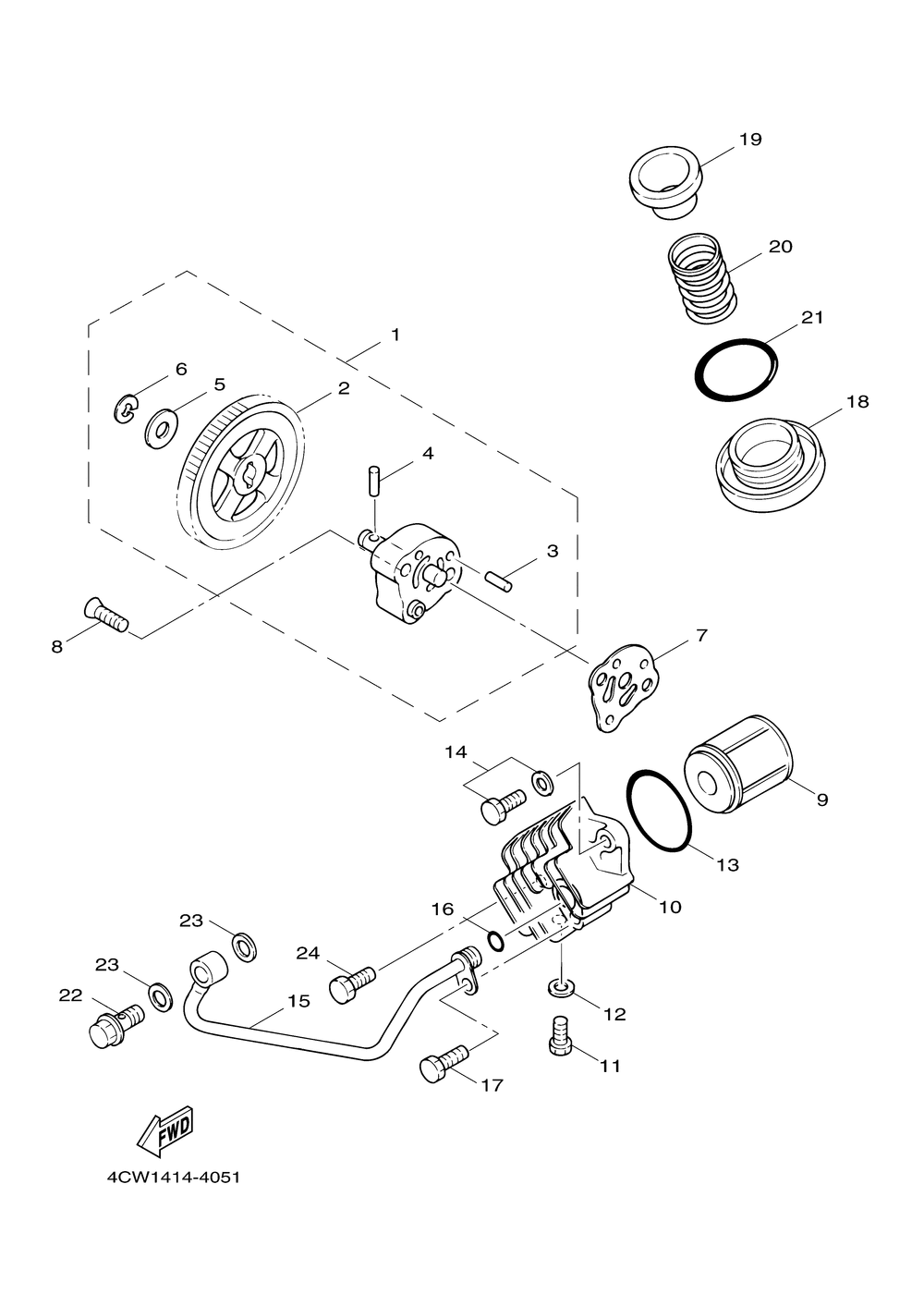 19
20
21
18
1
6
5
2
4
3
8
7
14
9
13
10
16
23
24
23
22
15
12
11
17
FWD
4CW1414-4051