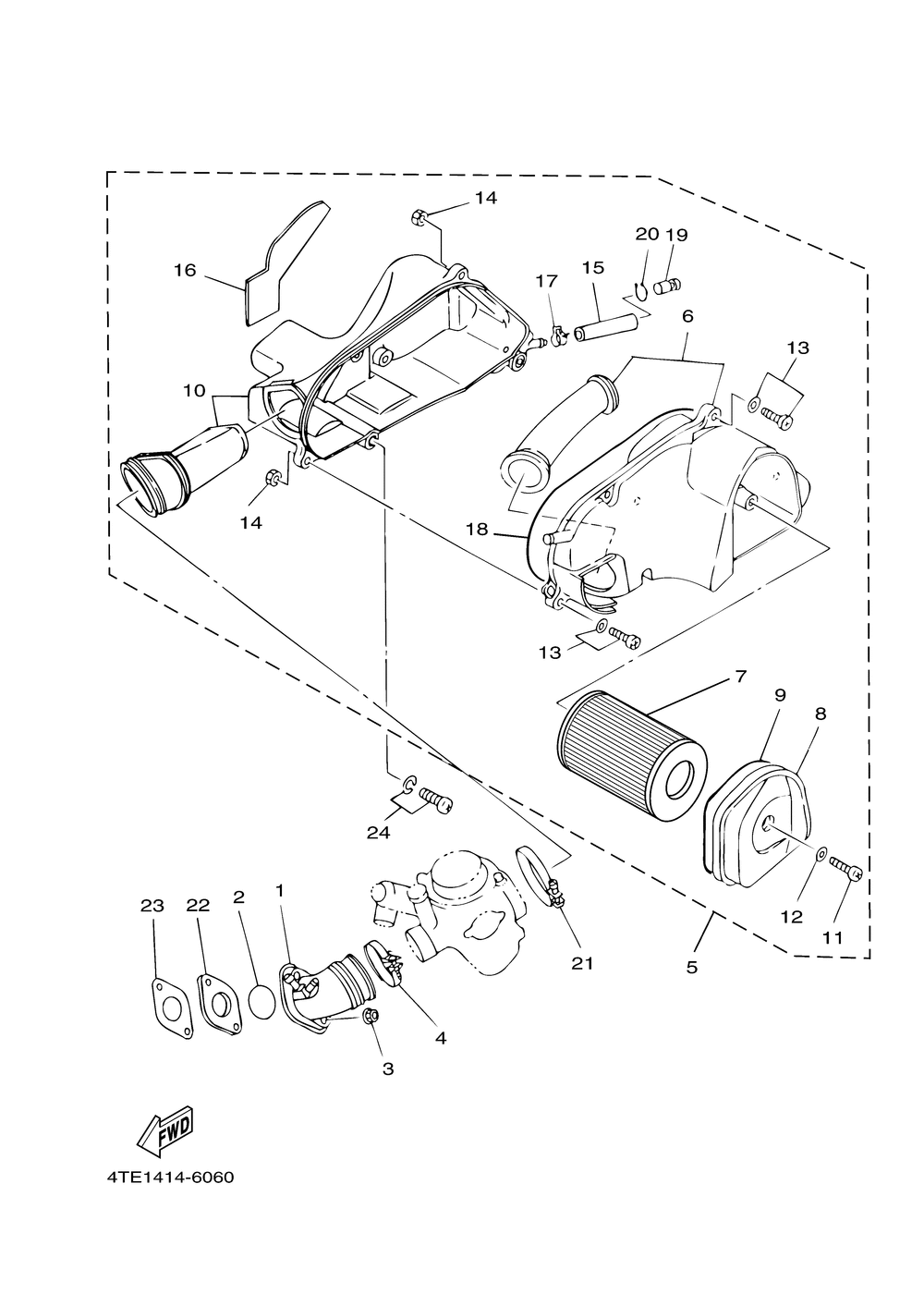 14
20 19
16
17
15
6
13
10
14
18
13
7
9
8
24
23
22
2
1
21
12
11
5
4
3
FWD
4TE1414-6060