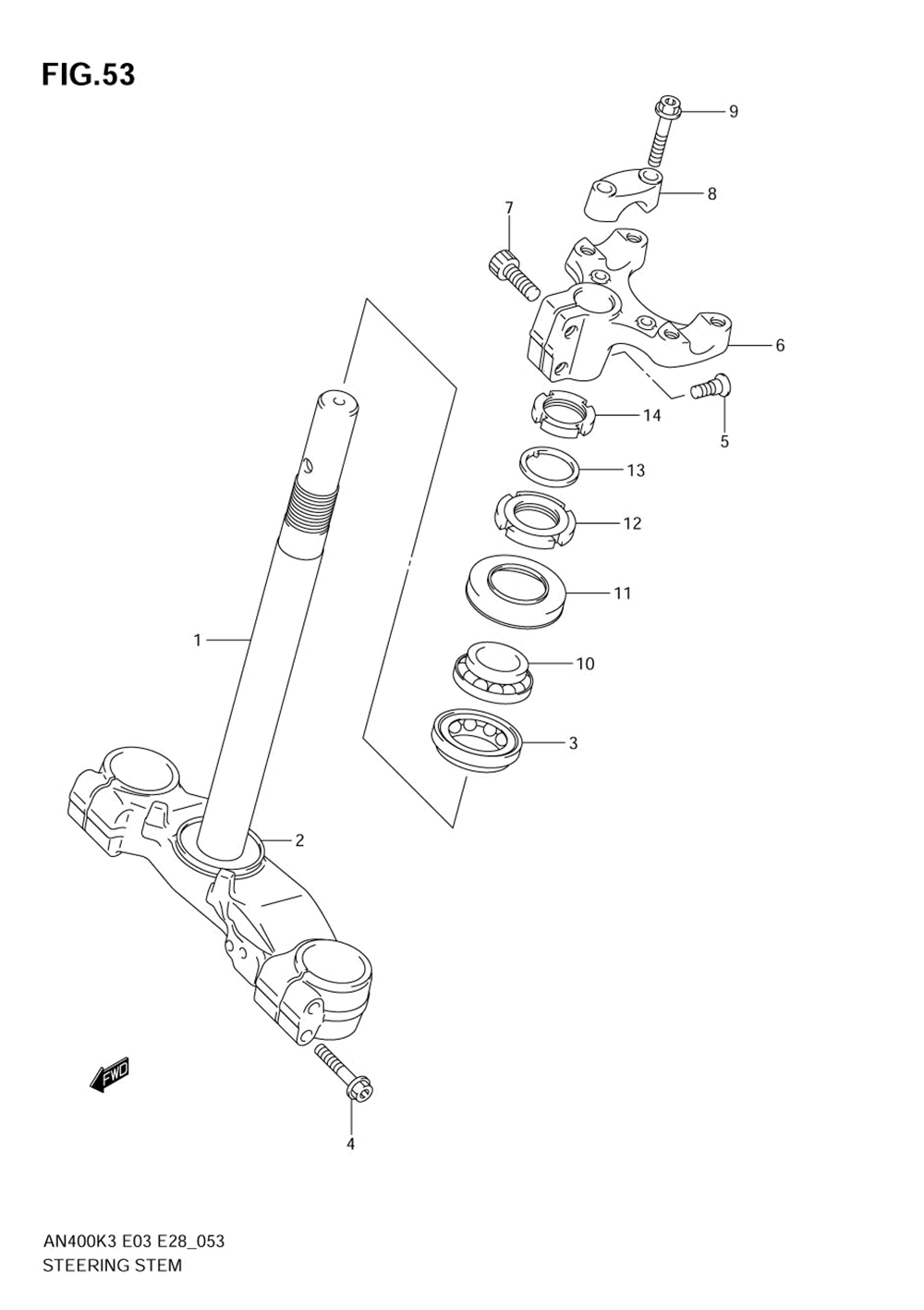 FIG.53

9

8

7

6

5

14

13

12

11

10

3

1

2

FWD

4

AN400K3 E03 E28_053
STEERING STEM