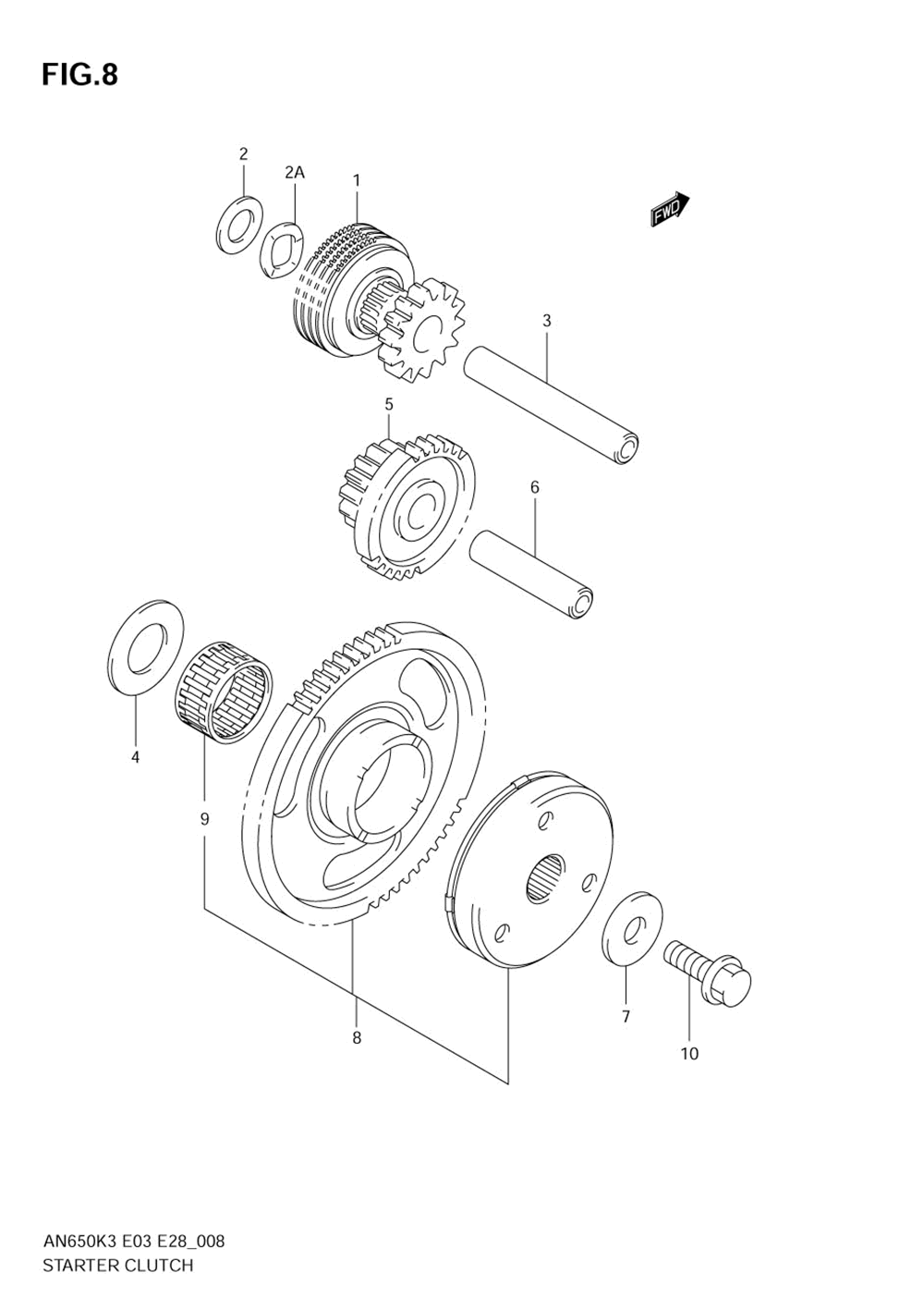 FIG.8

2
2A
1
FWD
3
5
6
4
9
8
7
10

AN650K3 E03 E28_008
STARTER CLUTCH