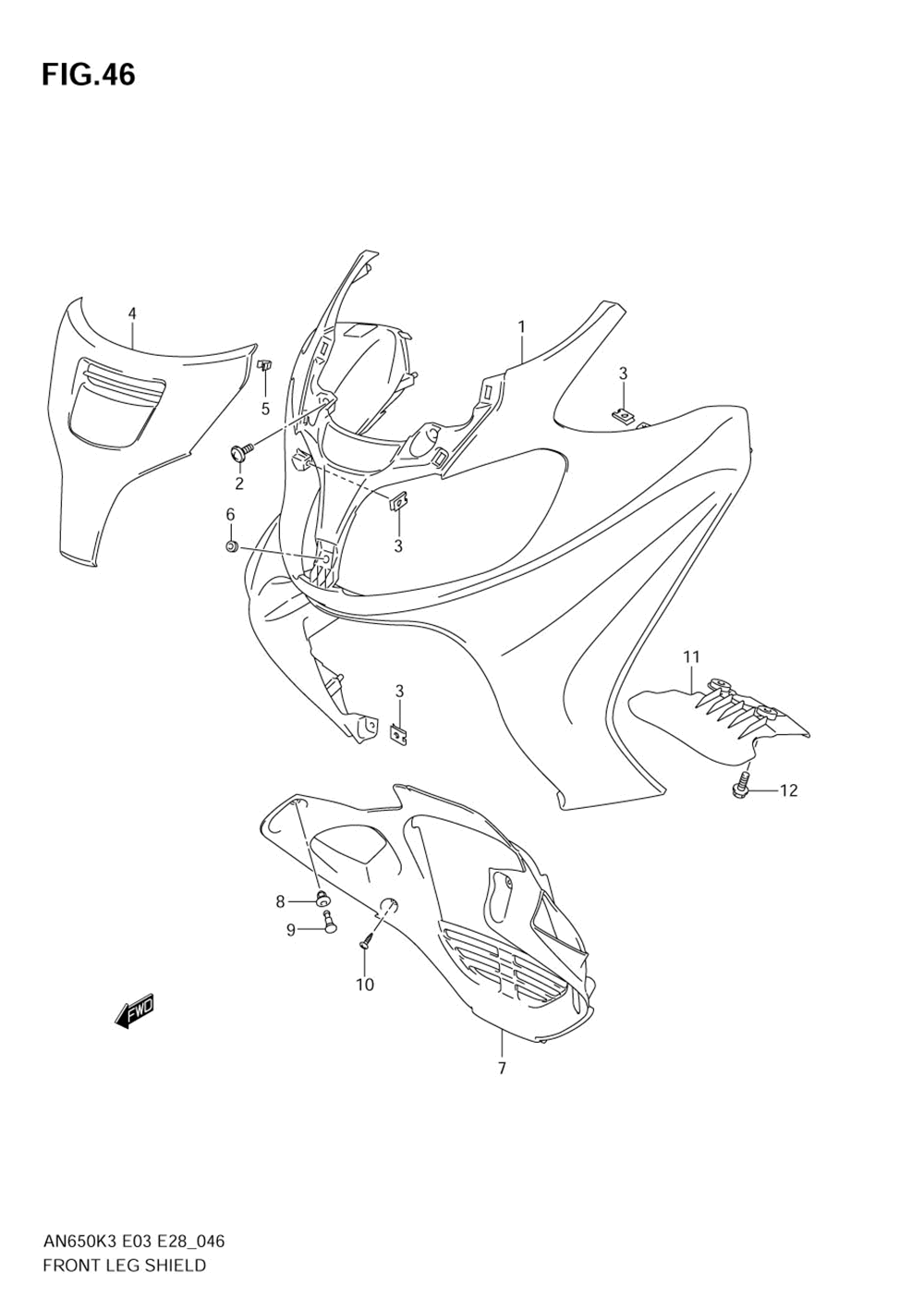 FIG.46

4

1

3

5

2

6

3

11

3

12

8

9

10

FWD

7

AN650K3 E03 E28_046
FRONT LEG SHIELD