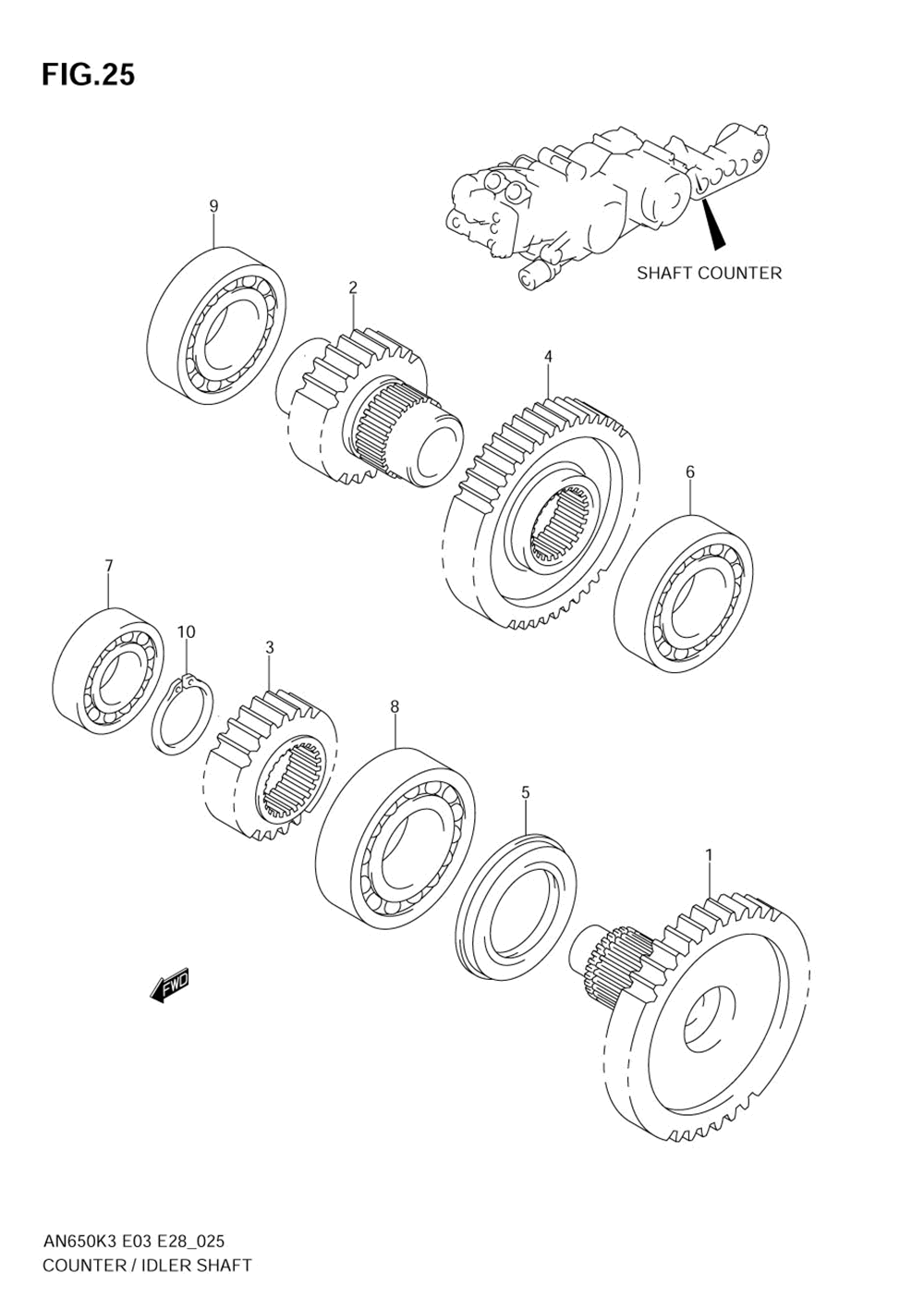 FIG.25

SHAFT COUNTER

9

2

4

6

7

10

3

8

5

1

FWD

AN650K3 E03 E28_025
COUNTER / IDLER SHAFT