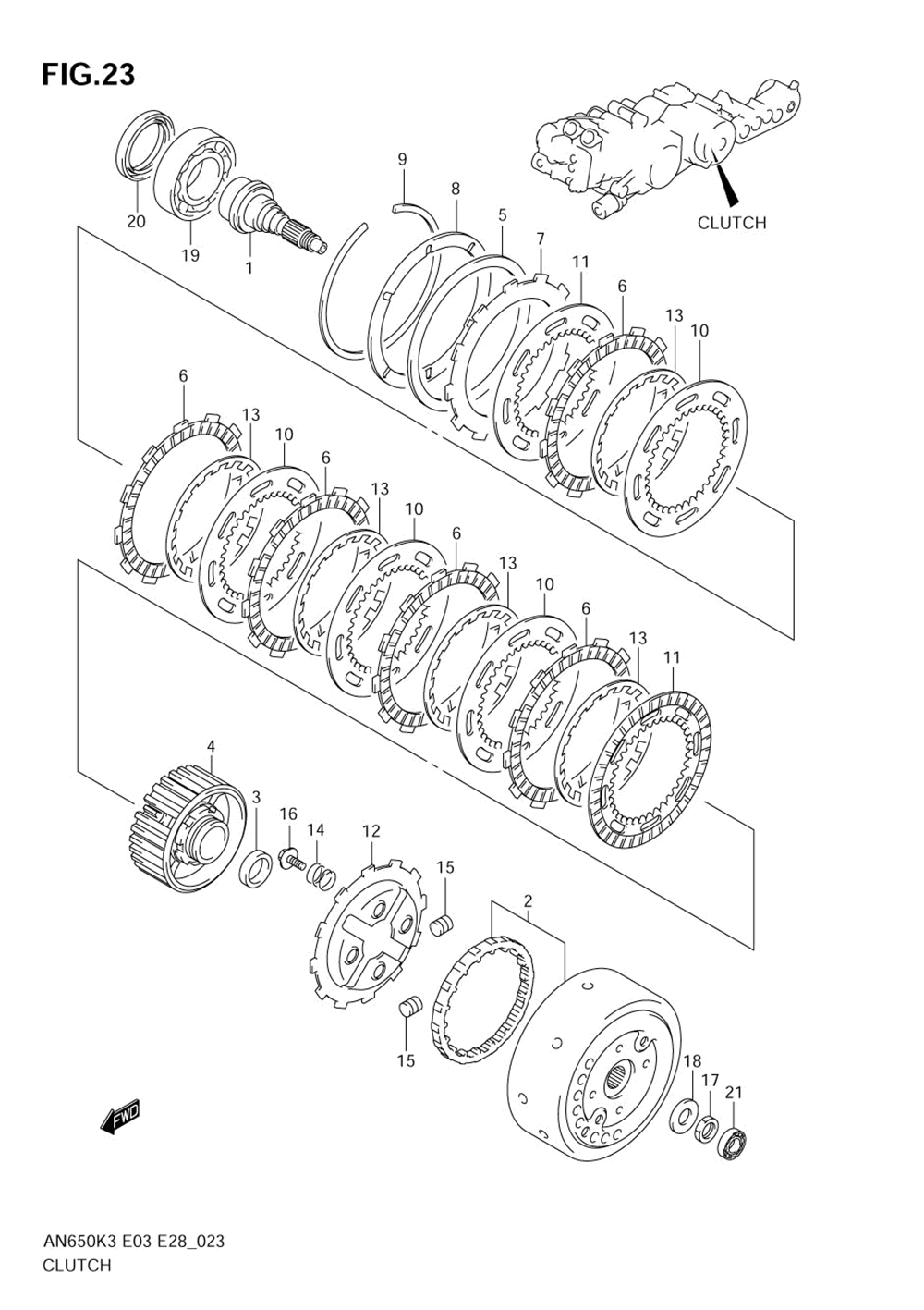 FIG.23

CLUTCH

20
19
1
9
8
5
7
11
6
13
10

6
13
10
6
13
10
6
13
10
6
13
11

4
3
16
14
12
15
2
15
18
17
21

FWD

AN650K3 E03 E28_023
CLUTCH