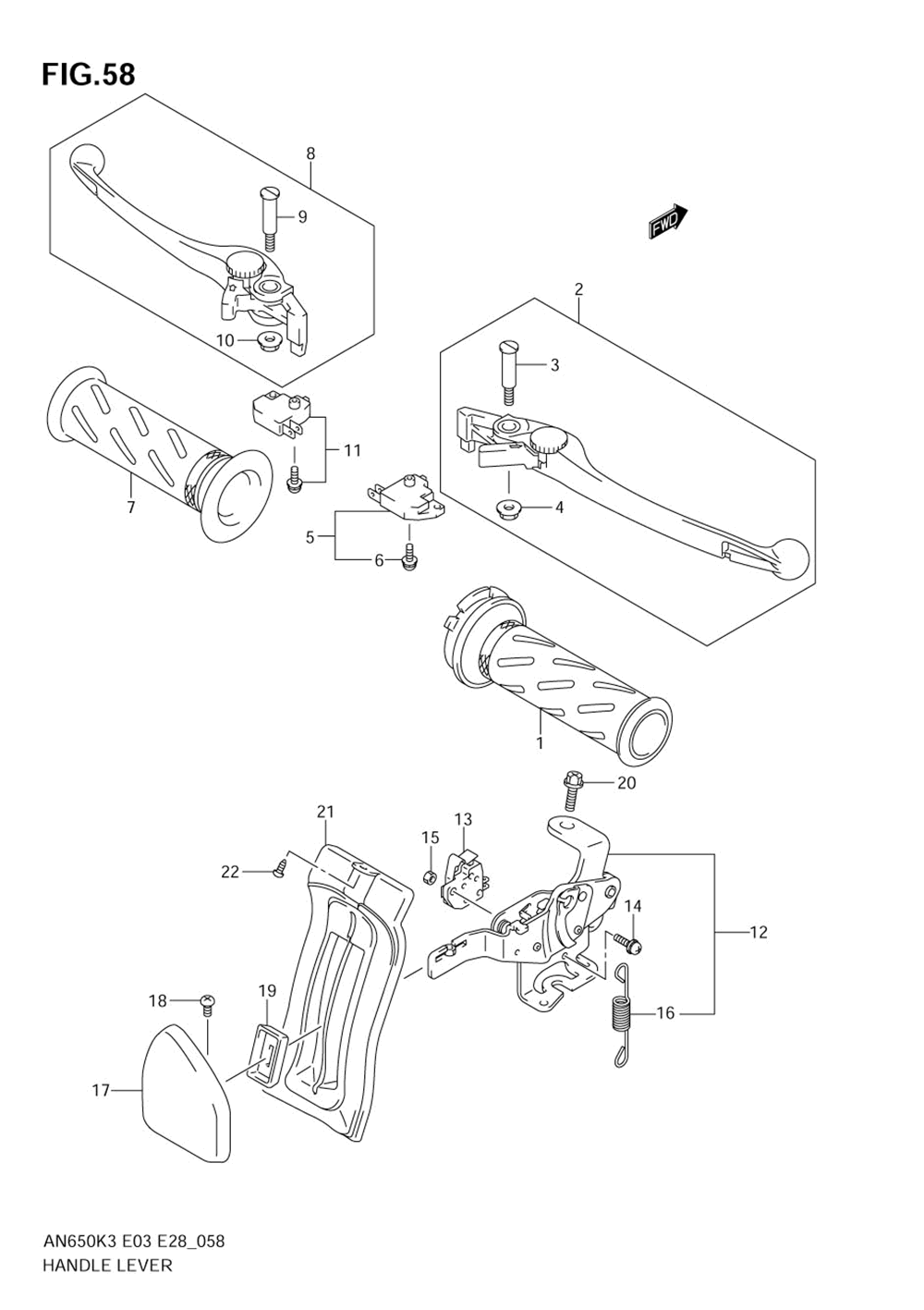 FIG.58

8
9
FWD
10
2
3
11
7
4
5
6
1
20
21
13
15
22
14
12
18
19
16
17

AN650K3 E03 E28_058
HANDLE LEVER