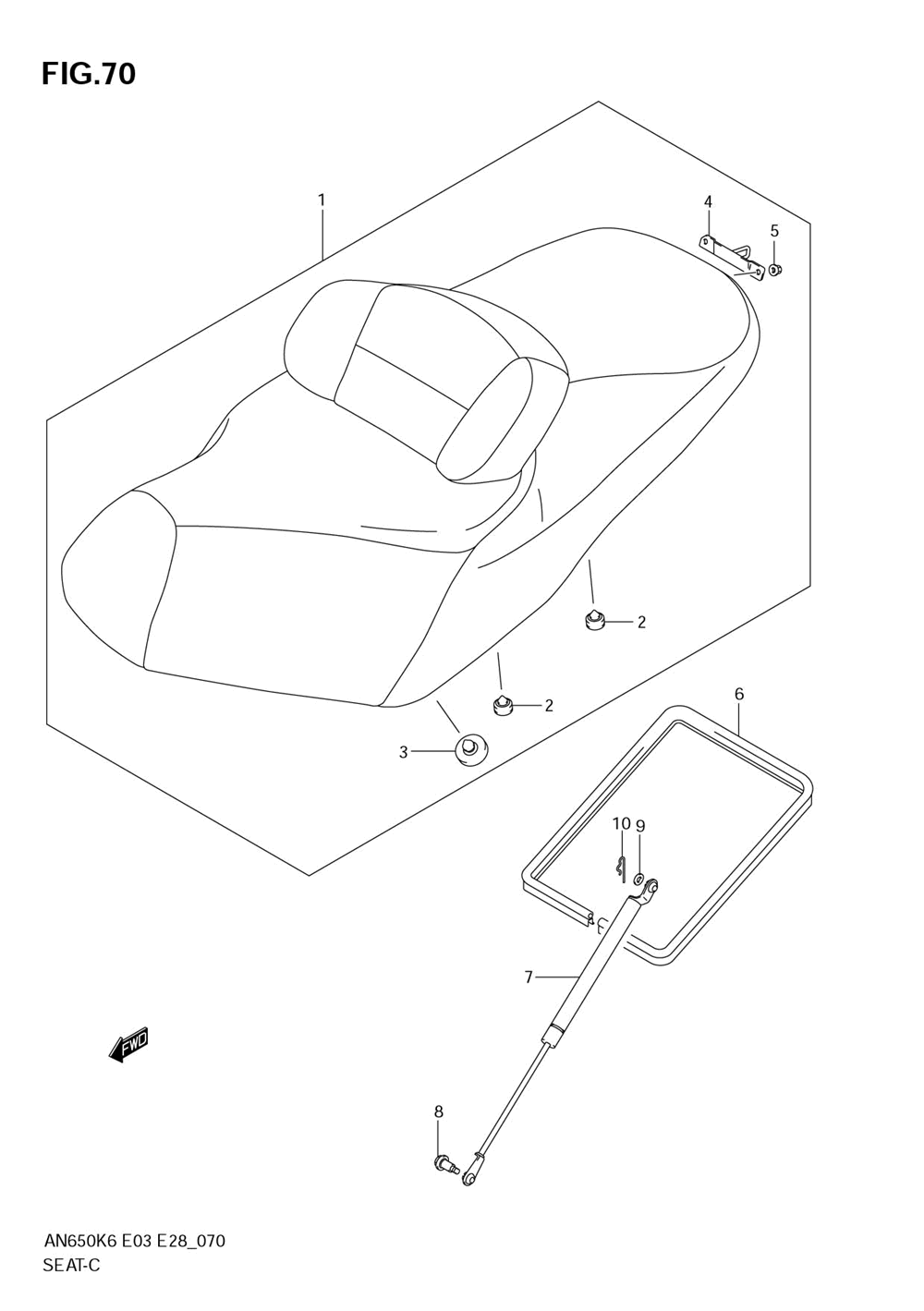 FIG.70

1

4

5

2

2

3

6

10

9

7

FWD

8

AN650K6 E03 E28_070
SEAT-C