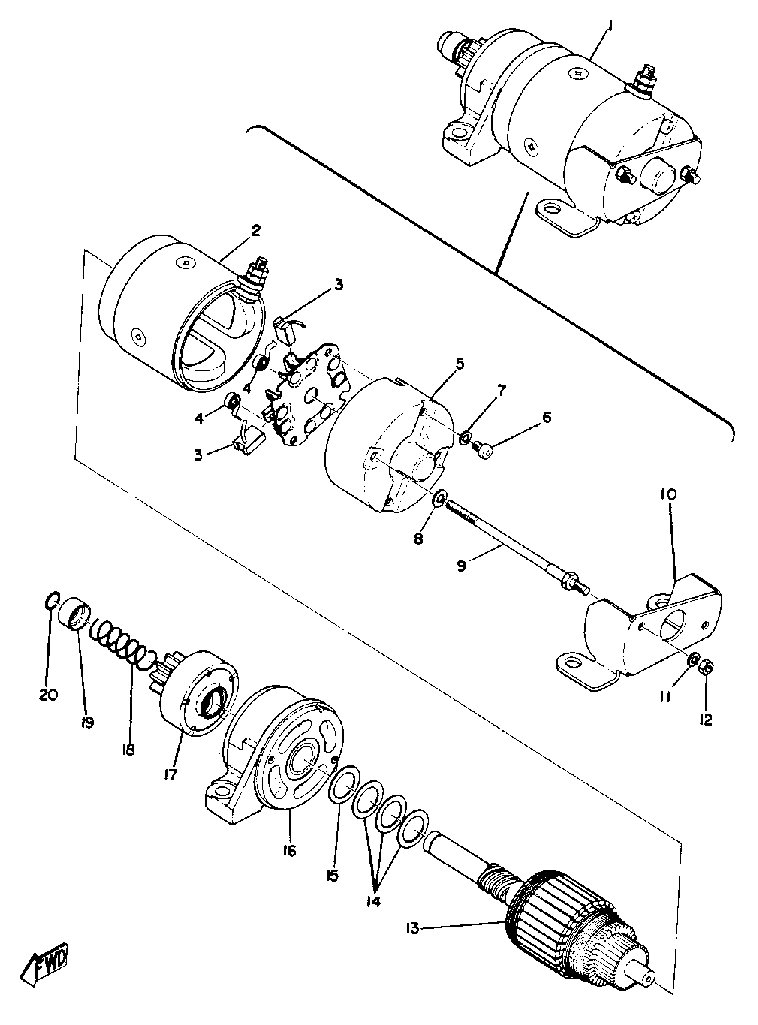 1
2
3
4
4
3
5
7
6
8
9
10
11
12
20
19
18
17
16
15
14
13
FWD