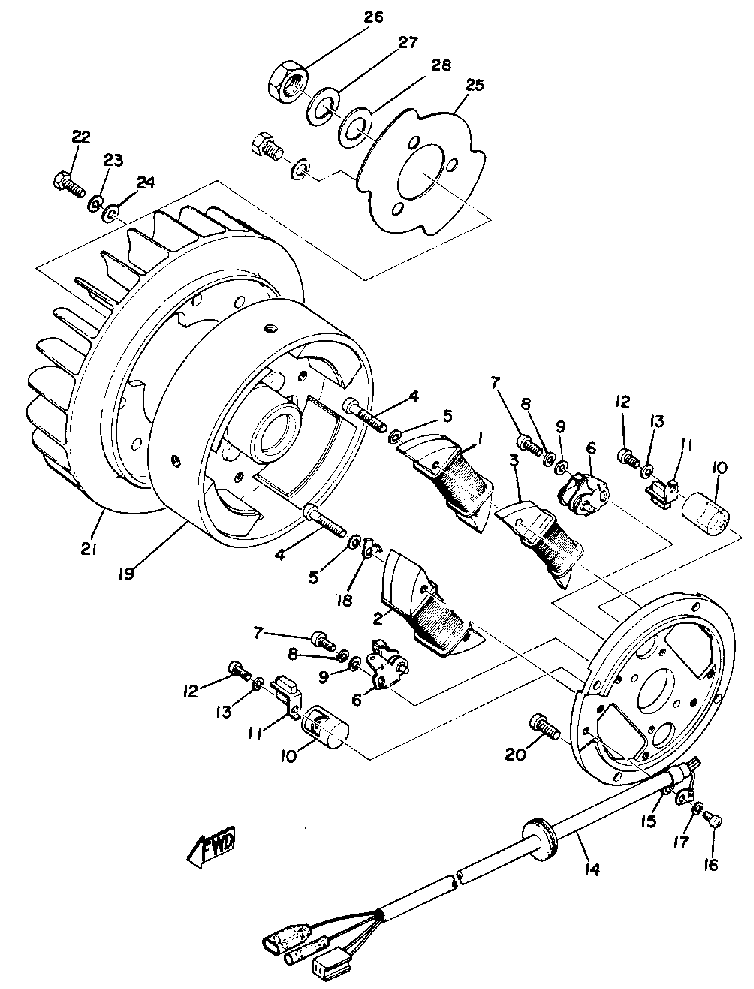 26
27
28
25
22
23
24
4
5
1
7
8
9
6
12
13
11
10
3
21
19
4
5
18
2
7
8
9
6
12
13
11
10
20
15
17
16
14
FWD