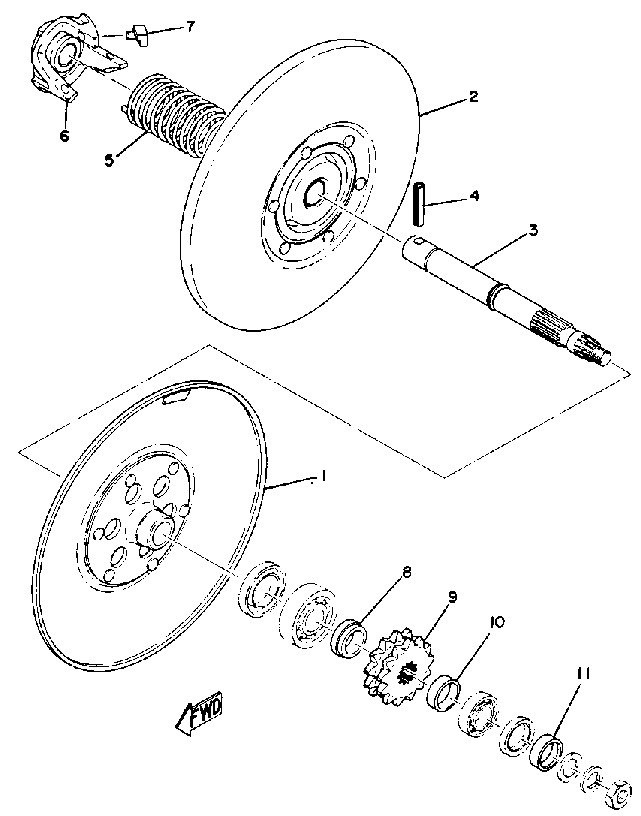 7
6
5
2
4
3
1
8
9
10
11
FWD