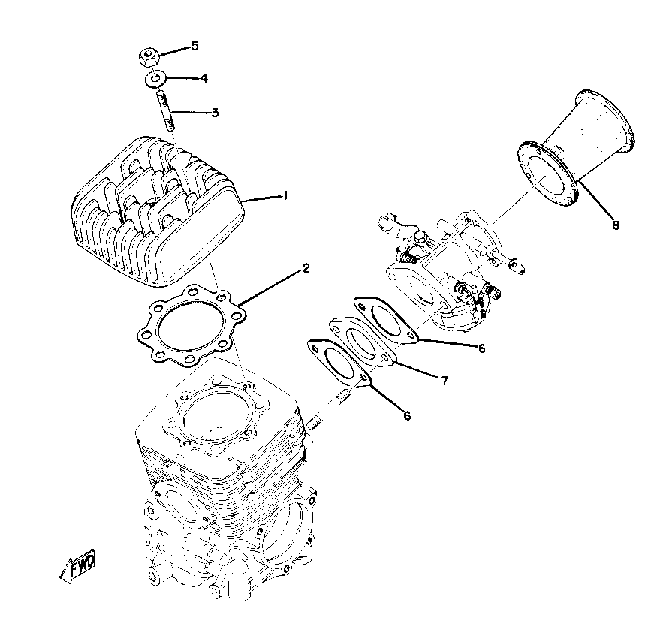 5
4
3
1
8
2
6
7
6
FWD