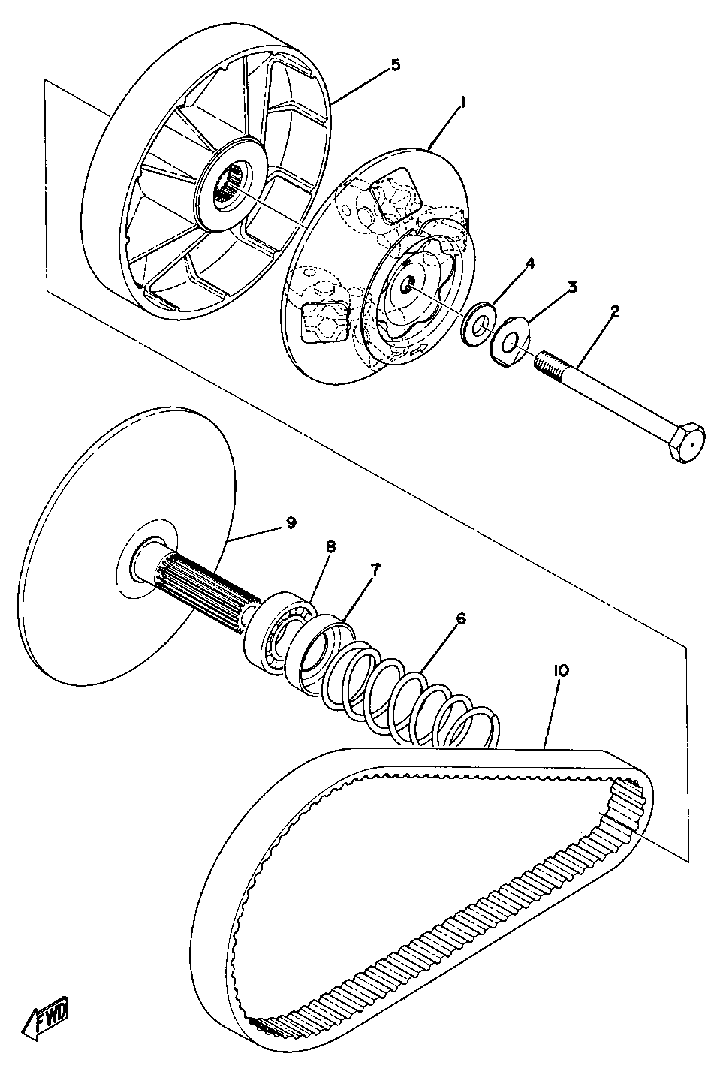 5
1
4
3
2
9
8
7
6
10
FWD