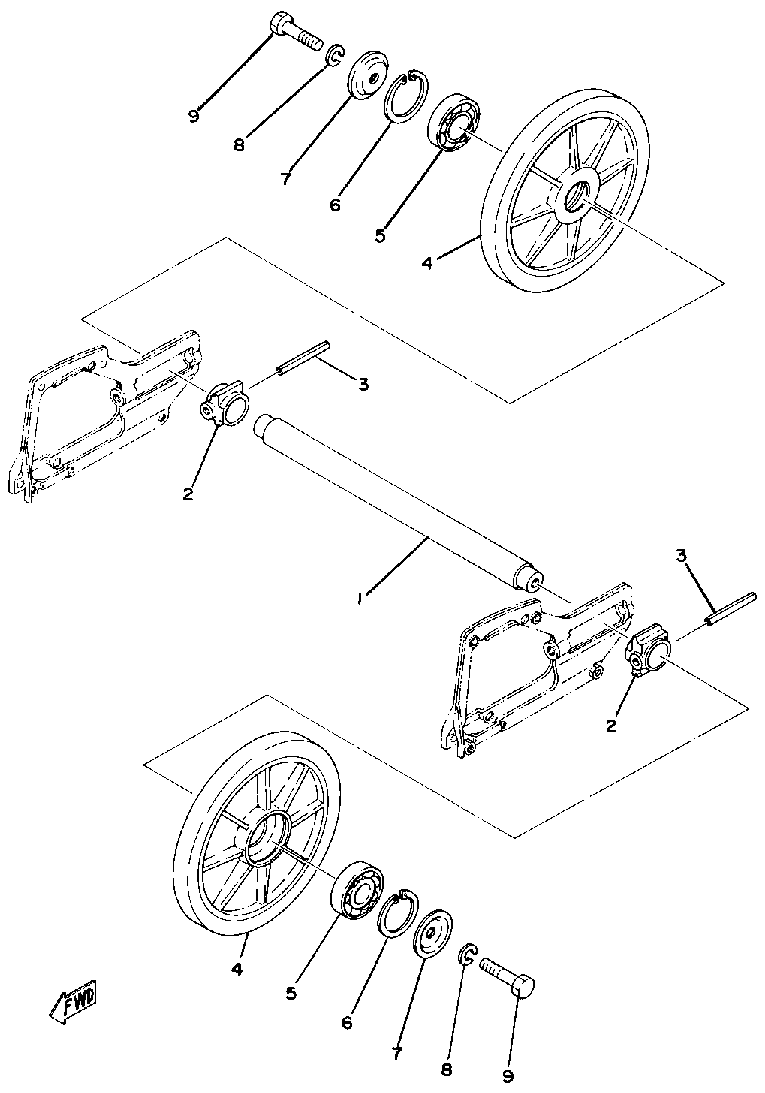 9
8
7
6
5
4
3
2
1
3
2
4
5
6
7
8
9
FWD