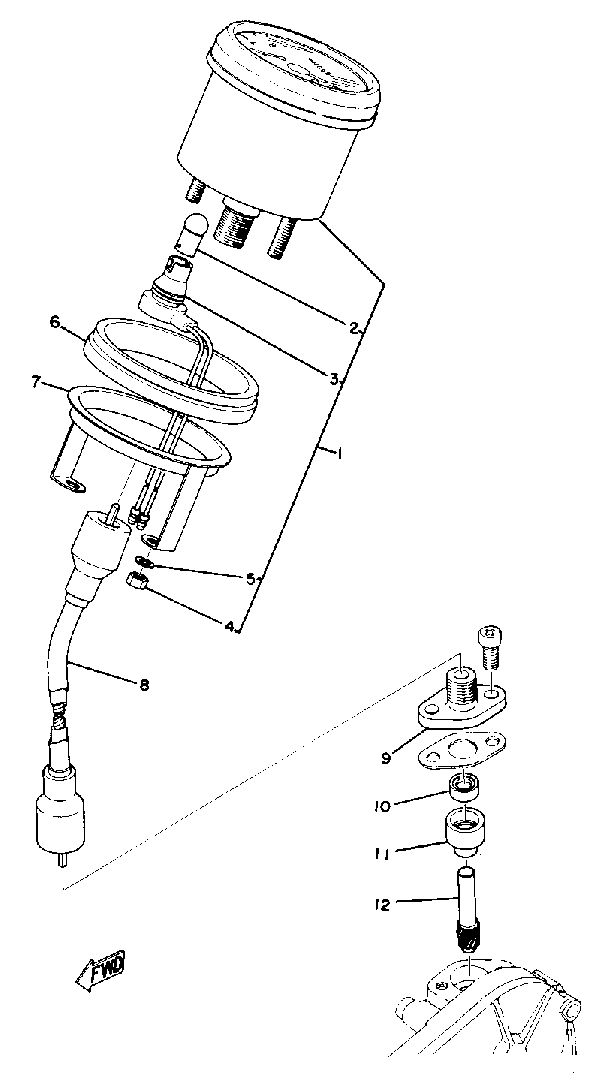 2
3
6
7
1
5
4
8
9
10
11
12
FWD