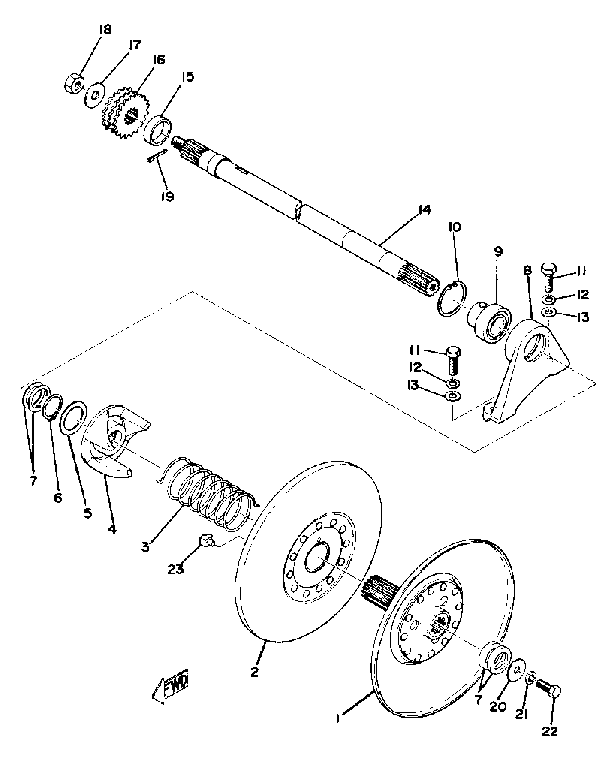 18
17
16
15
19
14
10
9
8
11
12
13
11
12
13
7
6
5
4
3
23
2
1
7
20
21
22
FWD