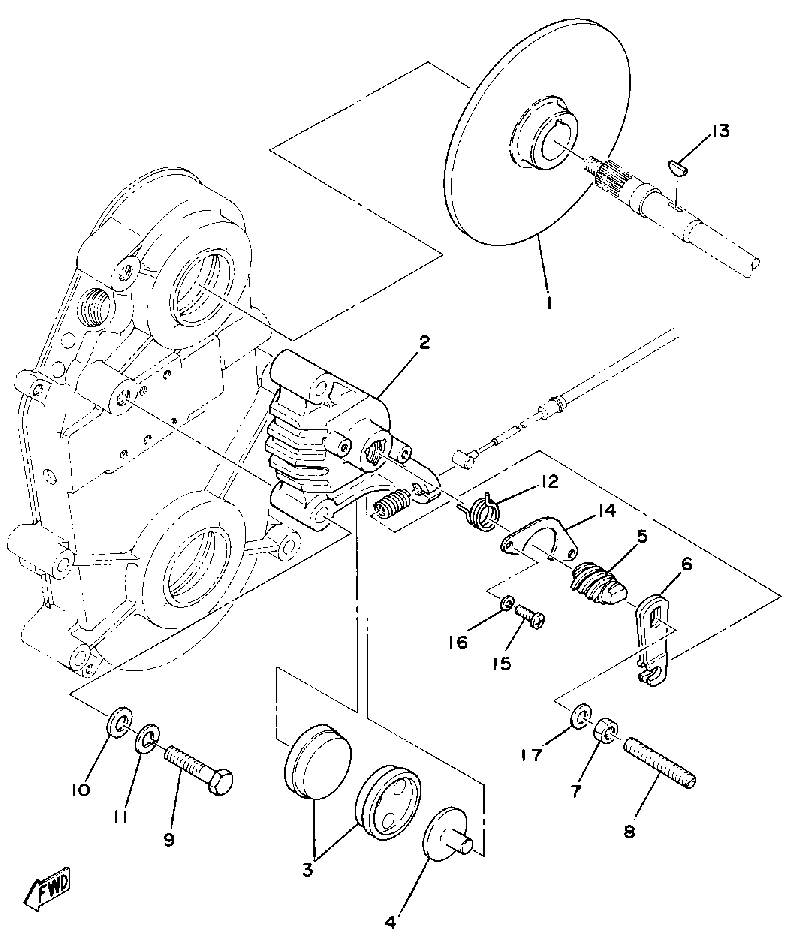 13
1
2
12
14
5
6
16
15
17
7
8
10
11
9
3
4
FWD