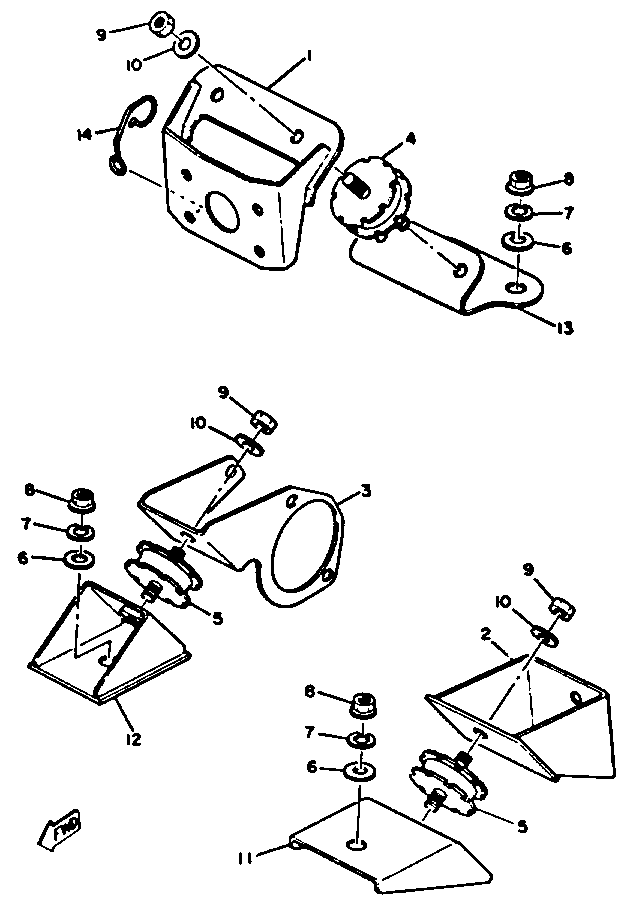 9
10
1
14
4
8
7
6
13
9
10
3
8
7
6
5
12
9
10
2
8
7
6
5
11
FWD