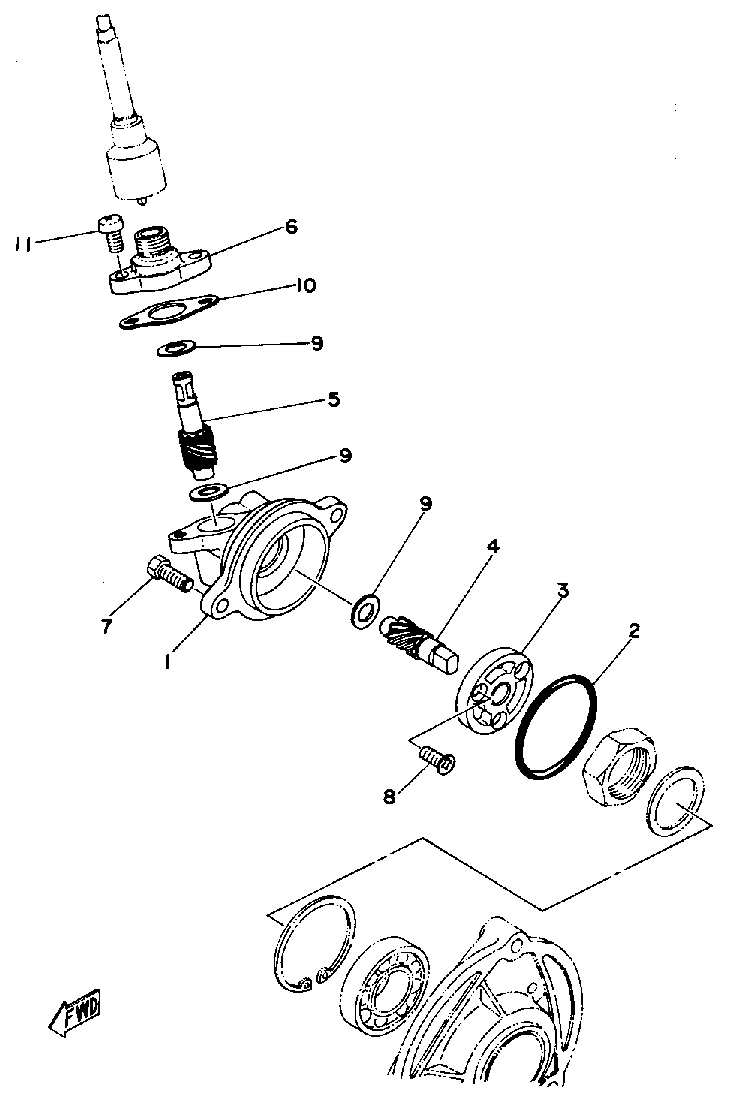 11
6
10
9
5
9
9
4
3
2
7
1
8
FWD