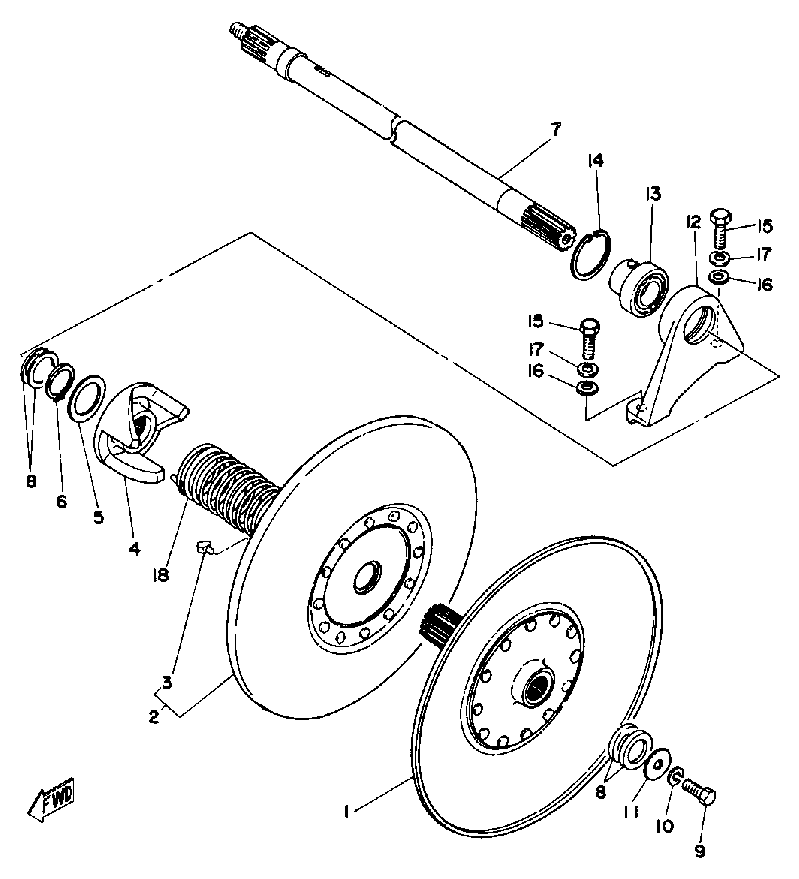 7
14
13
12
15
17
16
15
17
16
8
6
5
4
18
3
2
FWD
1
8
11
10
9