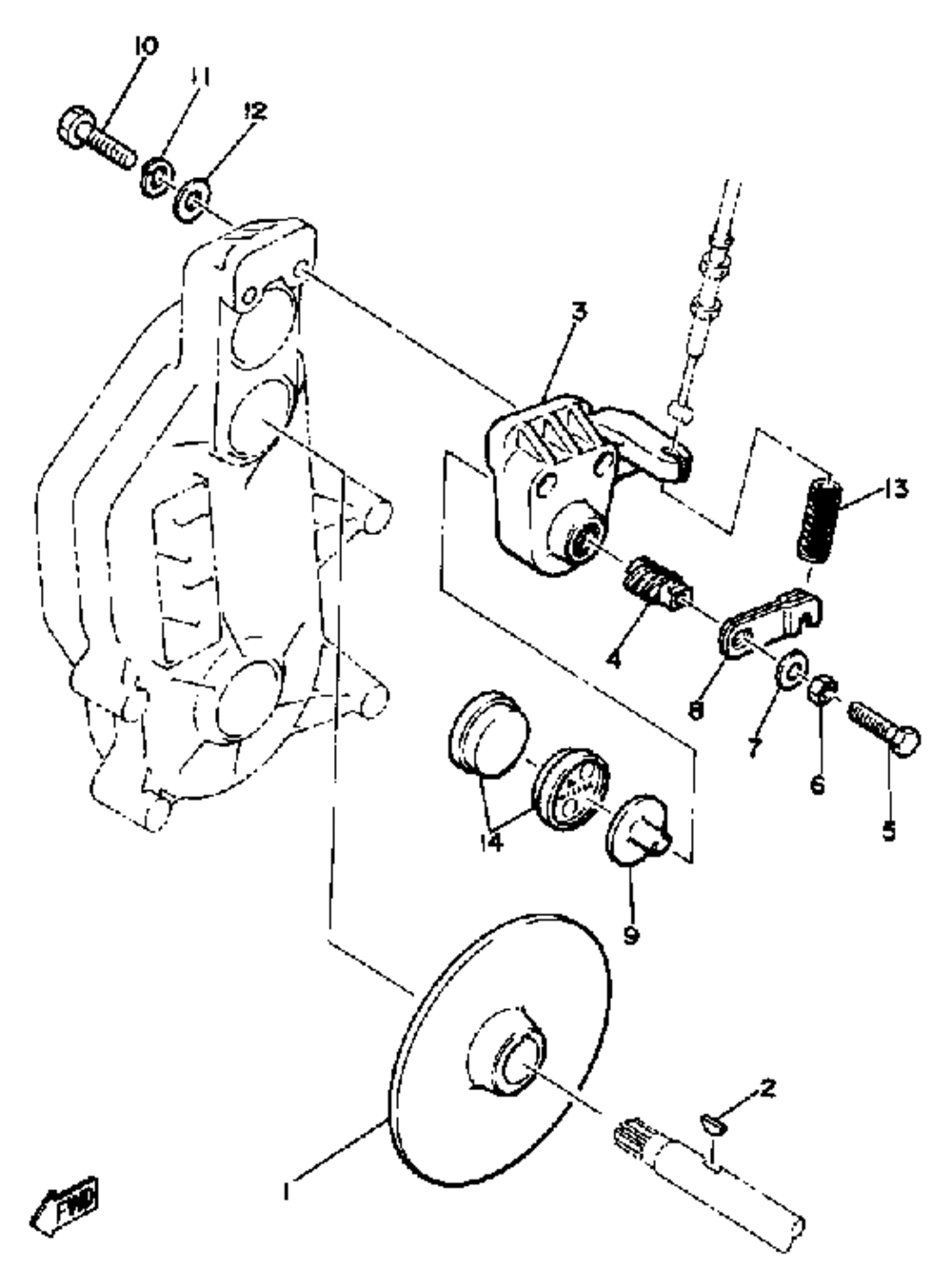 10
11
12
3
13
4
8
7
6
5
14
9
2
1
FWD