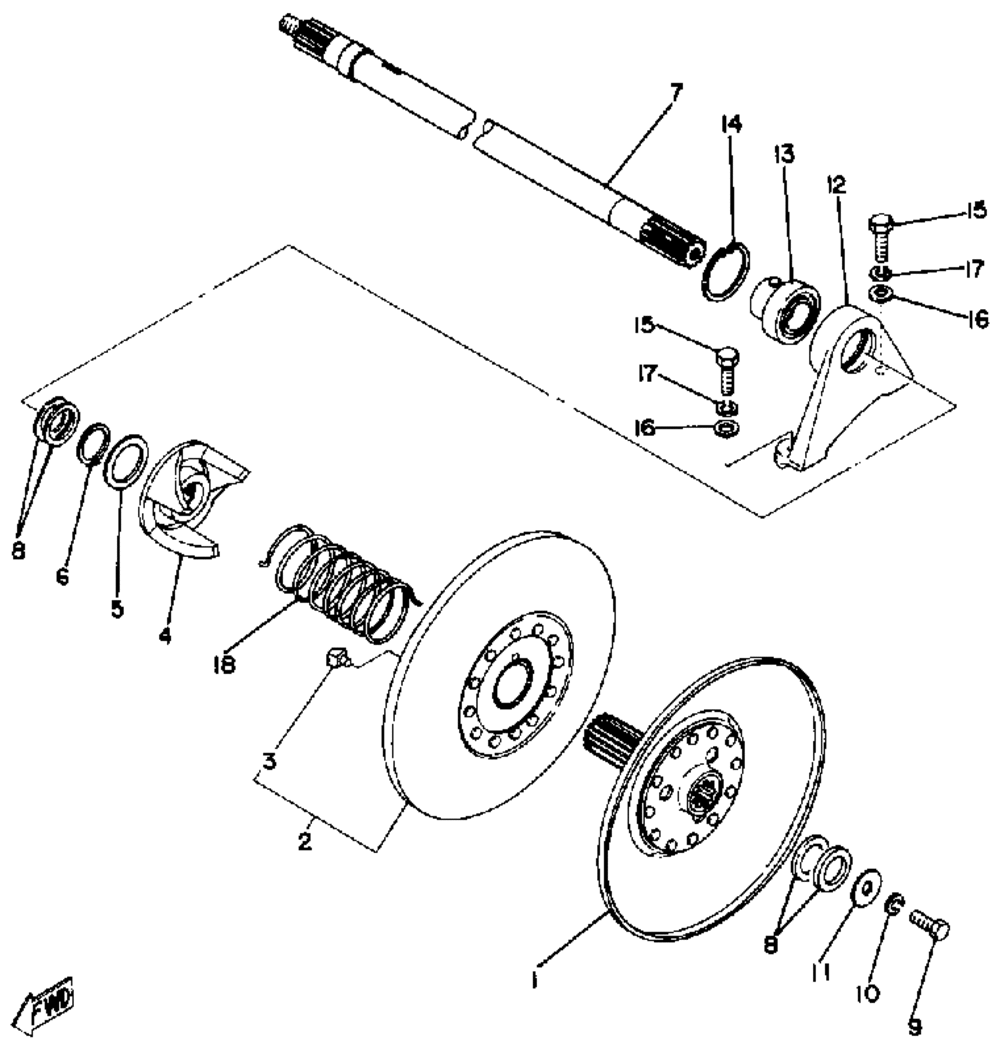 7
14
13
12
15
17
16
15
17
16
8
6
5
4
18
3
2
1
8
11
10
9
FWD