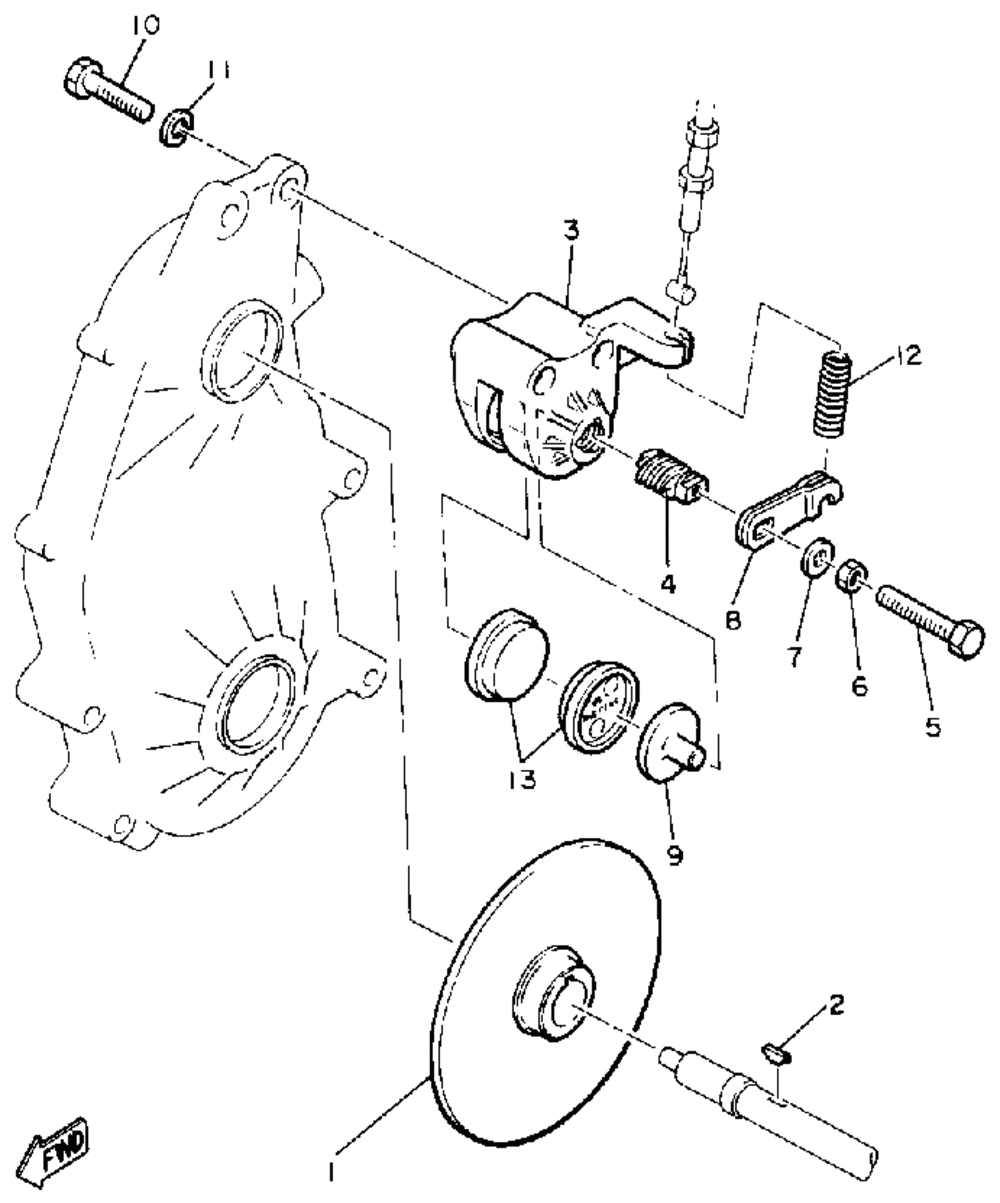 10
11
3
12
4
8
7
6
5
13
9
2
1
FWD