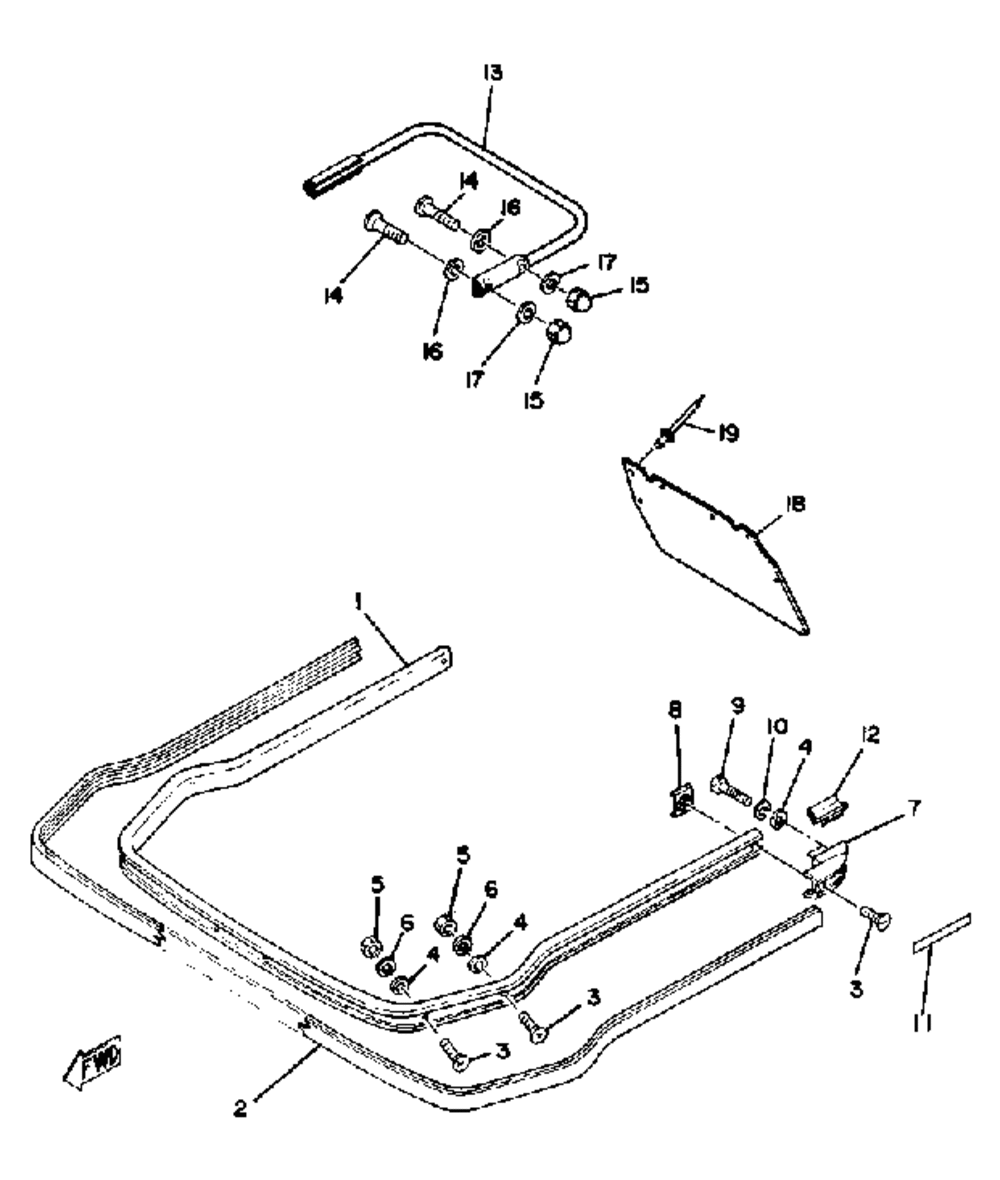 13
14
16
14
17
15
16
17
15
19
18
1
8
9
10
4
12
7
5
5
6
6
4
4
3
3
3
11
FWD
2