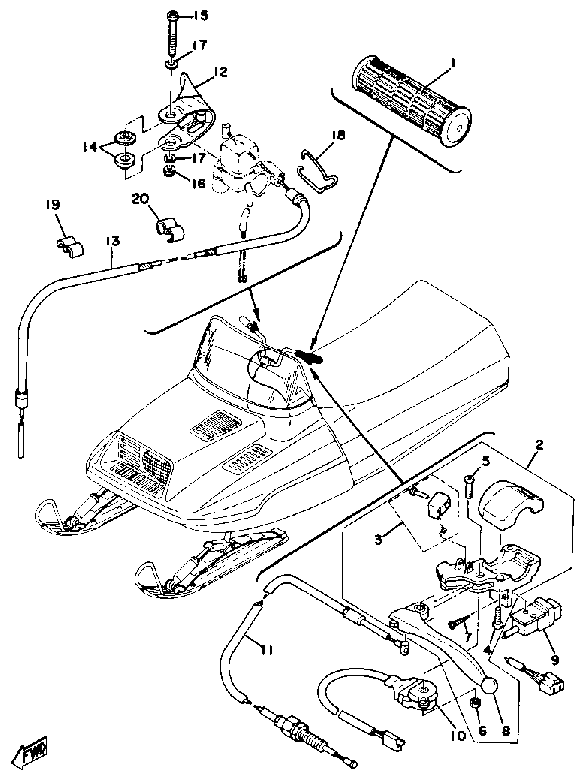 15
17
12
1
14
17
16
18
19
20
13
2
5
3
7
4
9
11
10
6
8
FWD