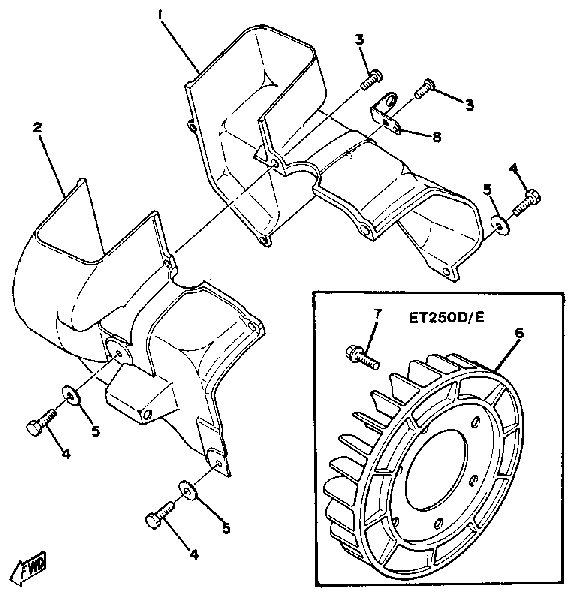 1
3
3
8
2
4
5
ET250D/E
7
6
5
4
5
4
FWD