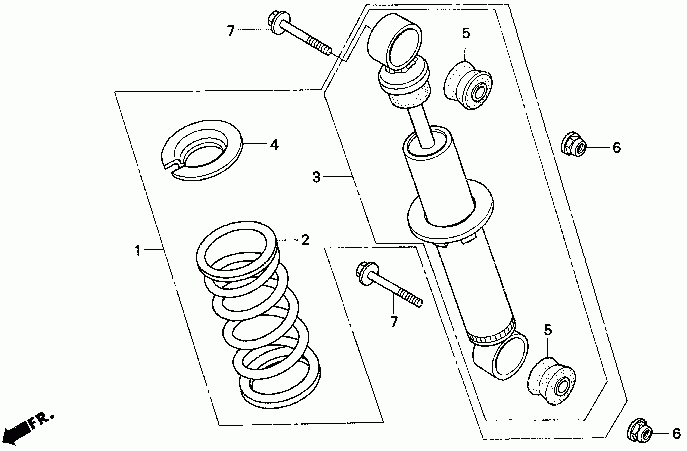 7
5
4
6
3
1
2
7
5
FR.
6