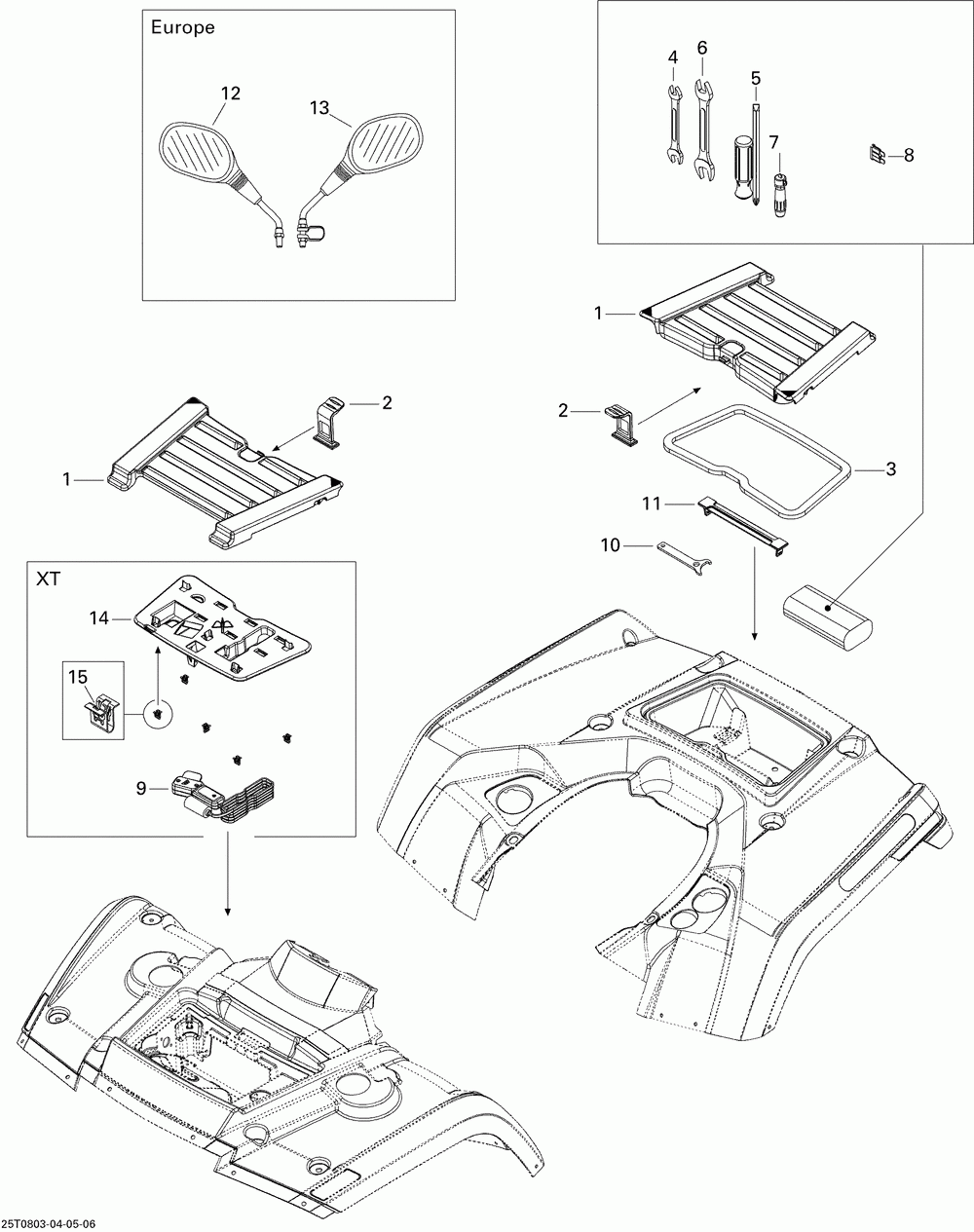 Europe

12

13

4

6

5

7

8

1

2

1

2

3

11

10

XT

14

15

9

25T0803-04-05-06