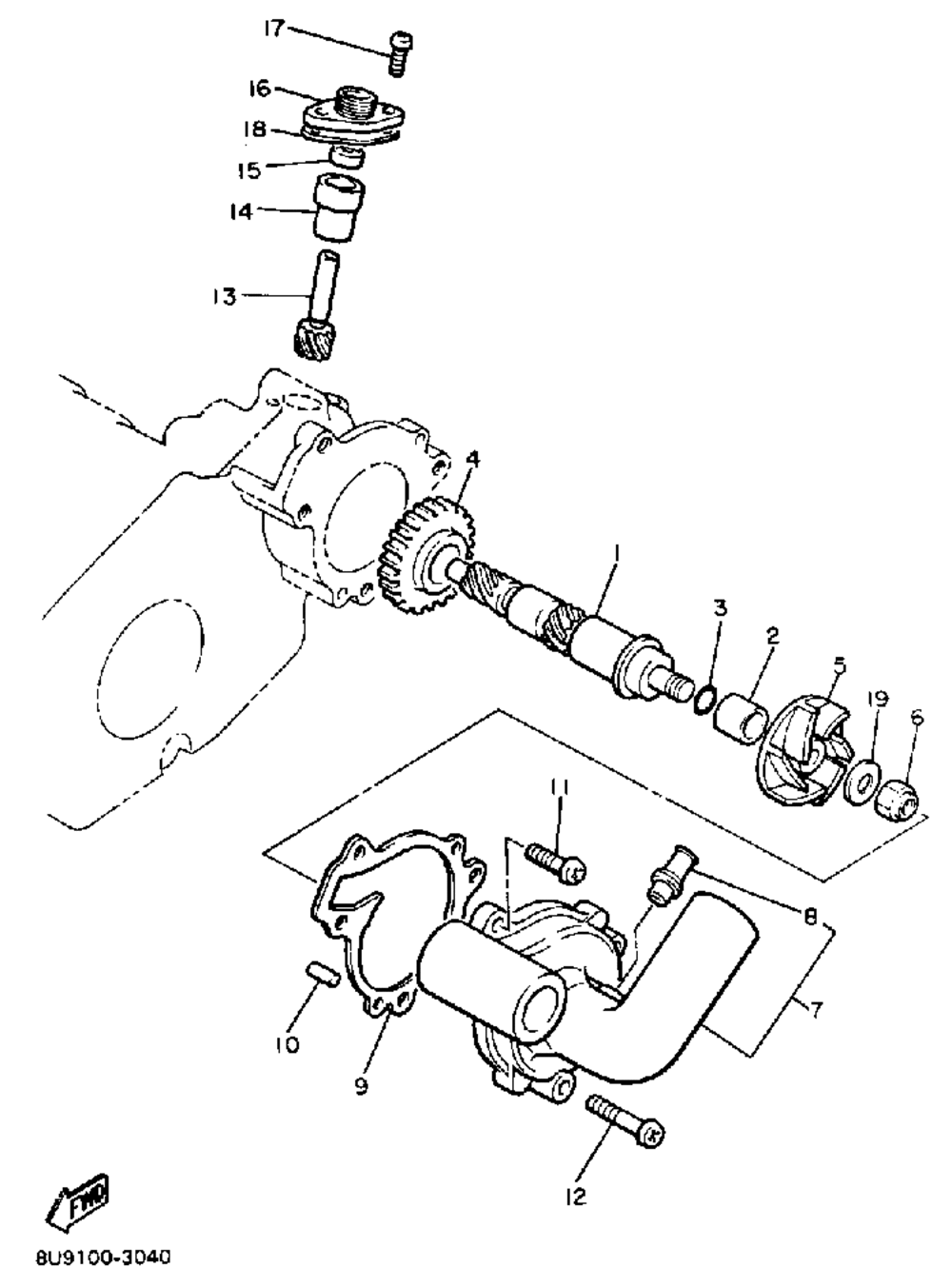 17
16
18
15
14
13
4
1
3
2
5
19
6
11
8
7
10
9
12
FWD
8U9100-3040