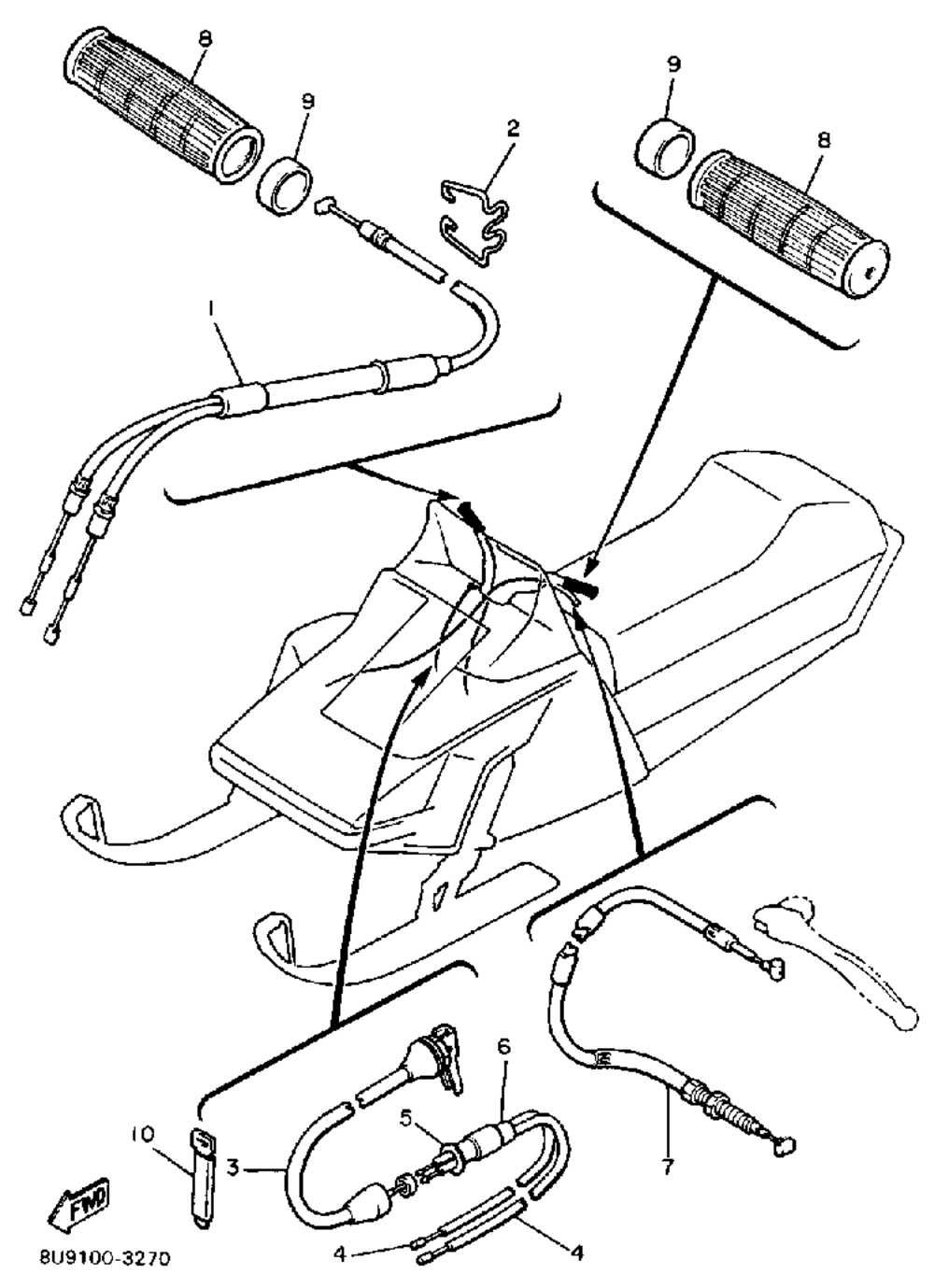 8
9
2
9
8
1
6
5
10
3
7
4
4
FWD
8U9100-3270