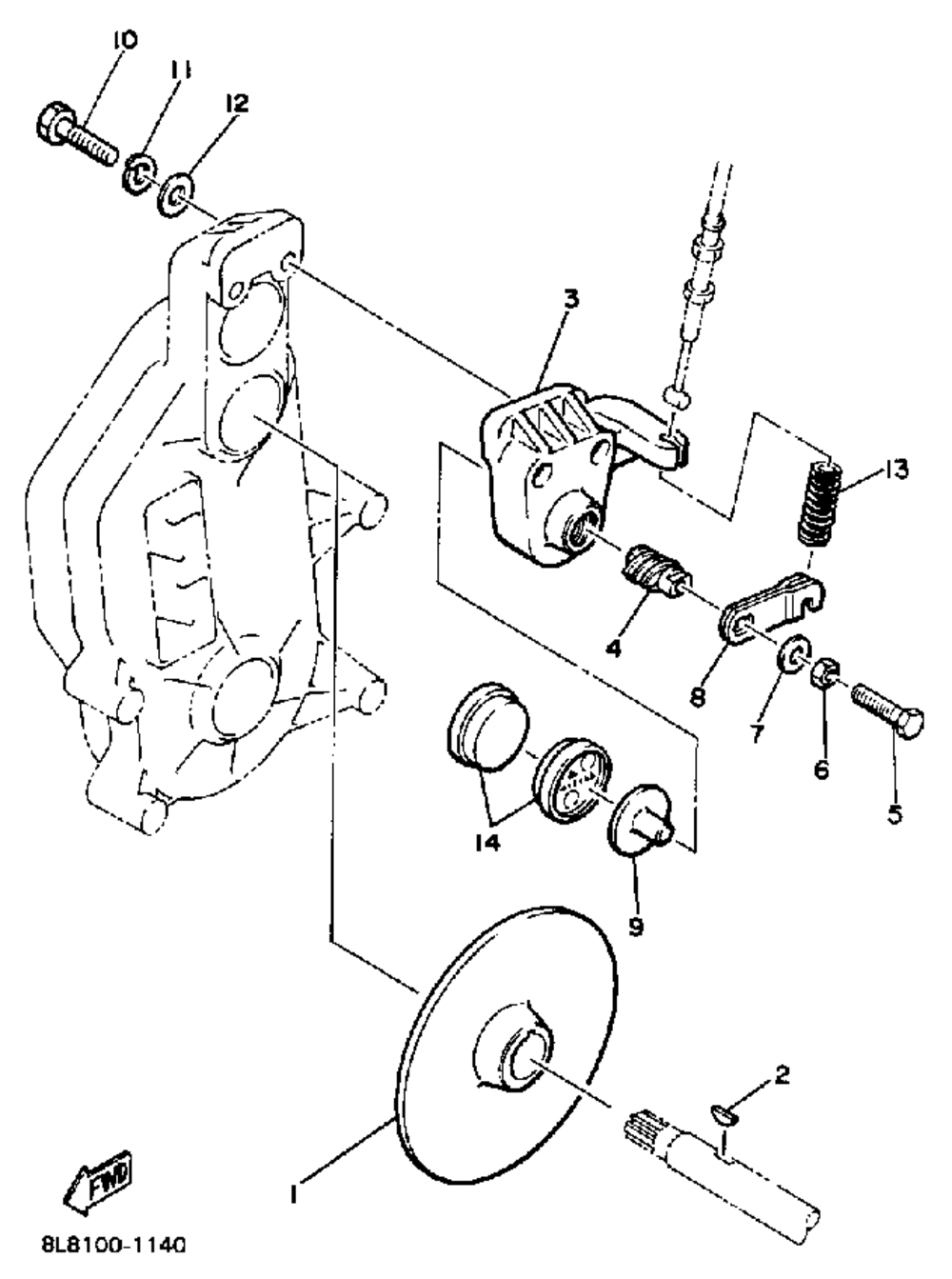 10
11
12
3
13
4
8
7
6
5
14
9
2
1
FWD
8L8100-1140