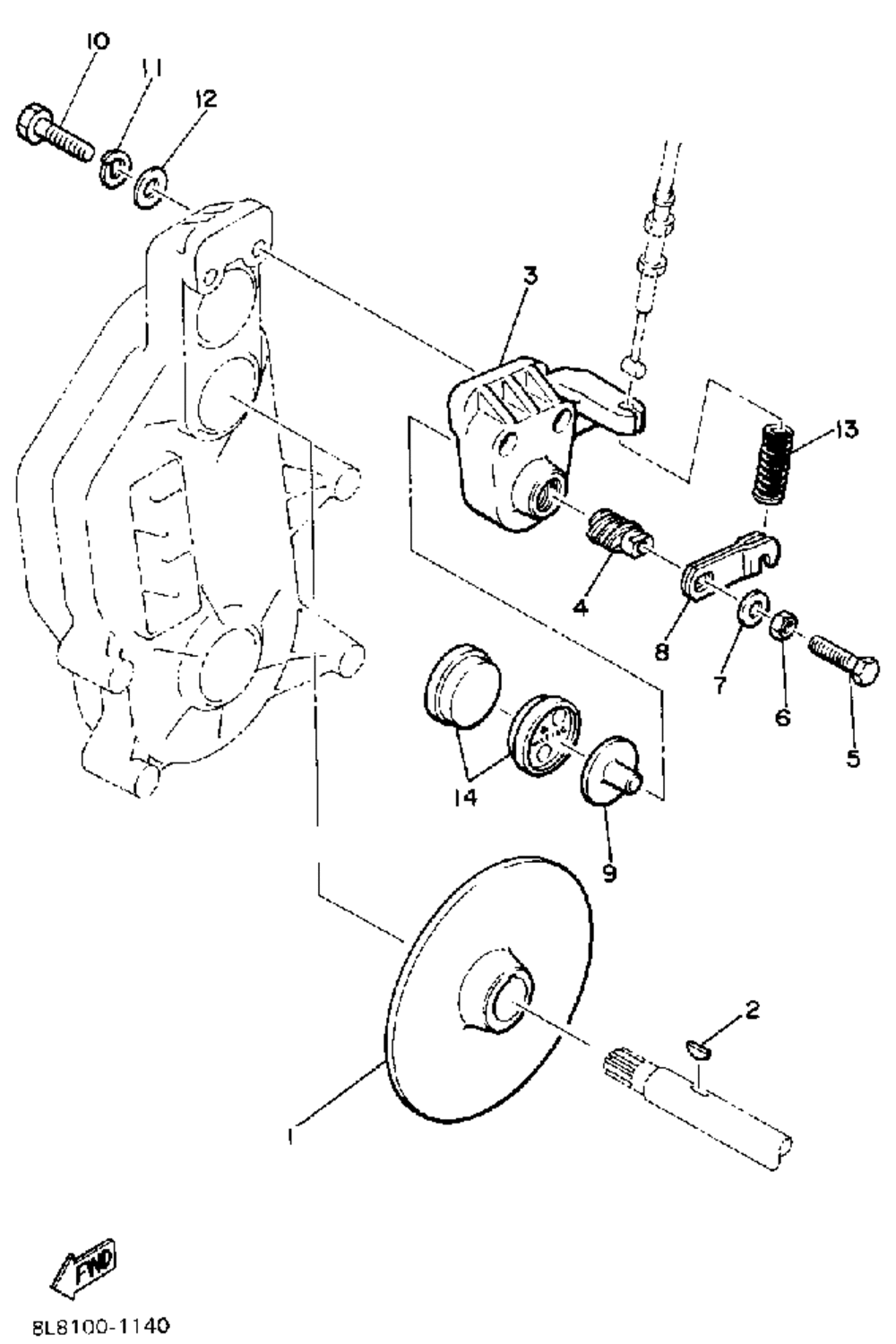 10
11
12
3
13
4
8
7
6
5
14
9
2
1
FWD
8L8100-1140