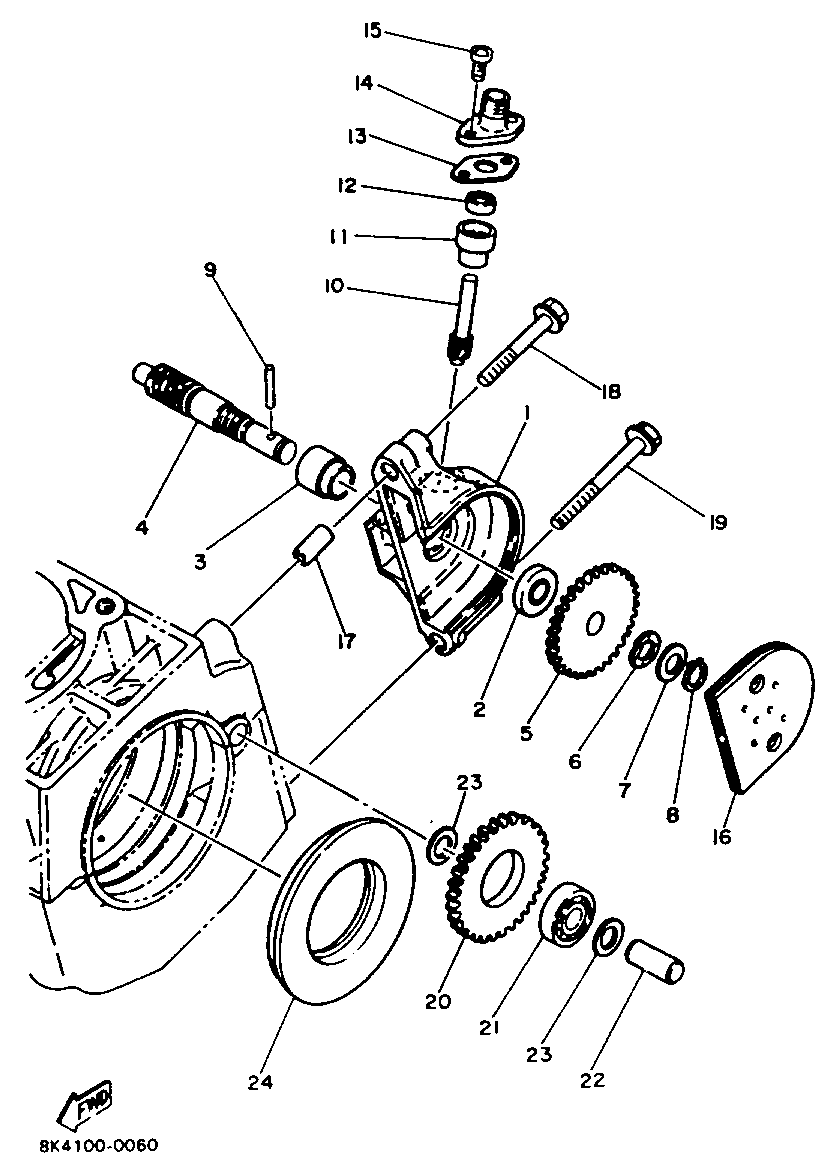 15
14
13
12
11
10
9
18
1
19
4
3
17
2
5
6
7
8
16
23
20
21
23
22
24
FWD
8K4100-0060