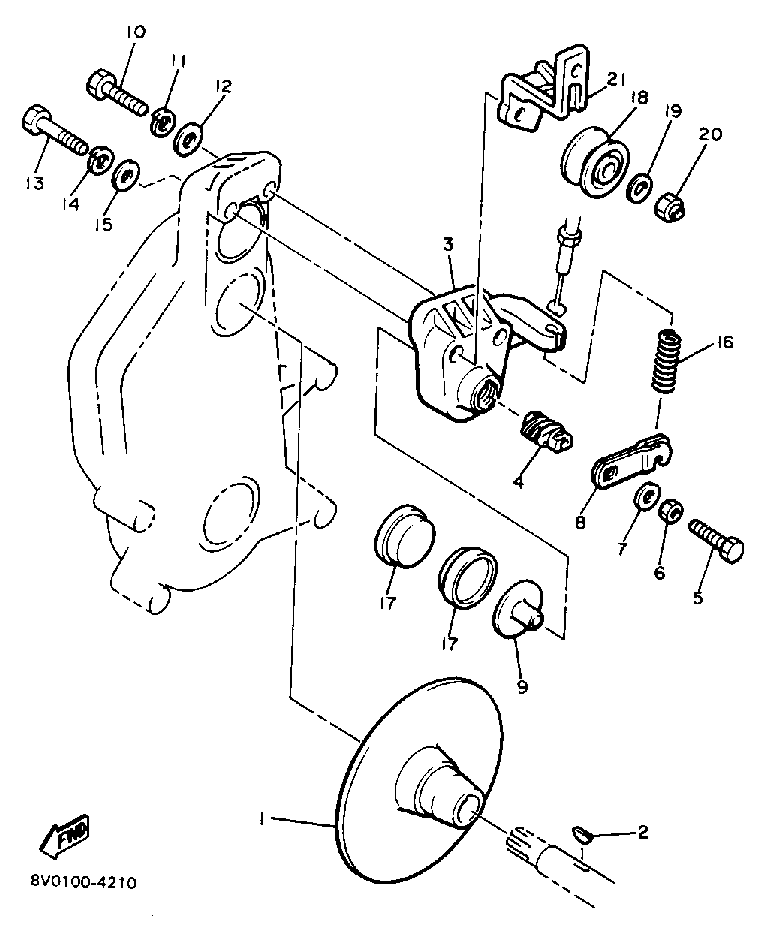 10
11
12
13
14
15
21
18
19
20
3
16
4
8
7
6
5
17
17
9
1
2
FWD
8V0100-4210