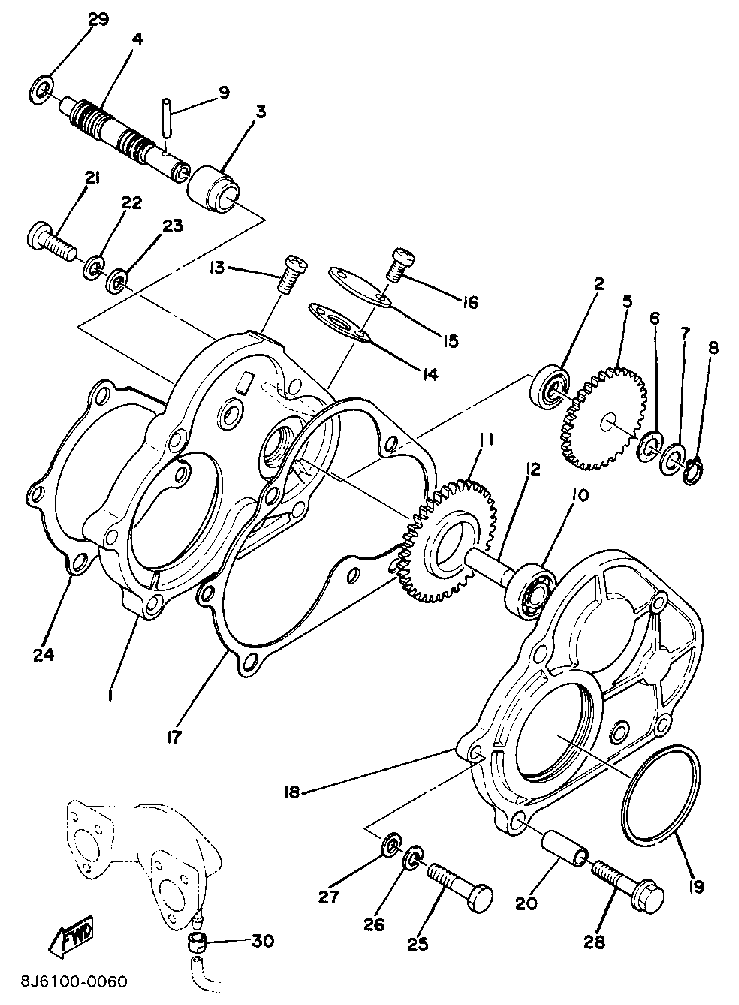 29
4
9
3
21
22
23
13
16
15
14
2
5
6
7
8
11
12
10
24
1
17
18
19
27
26
25
20
28
FWD
30
8J6100-0060