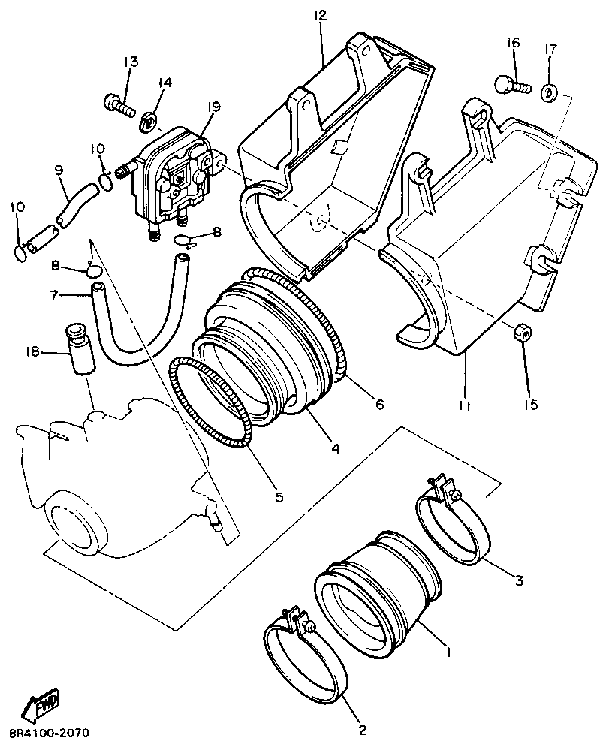 12
16
17
13
14
19
10
9
10
8
8
7
18
6
4
5
11
15
3
1
2
FWD
8R4100-2070