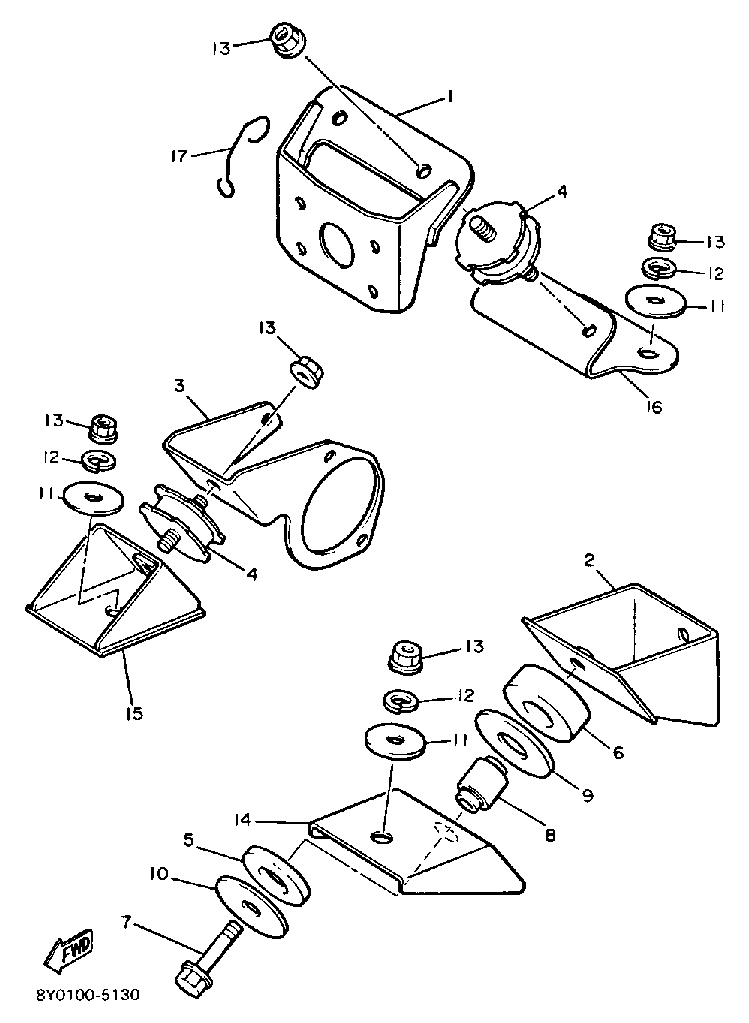 13
1
17
4
13
12
11
16
13
3
13
12
11
4
15
2
13
12
11
6
9
8
14
5
10
7
FWD
8Y0100-5130