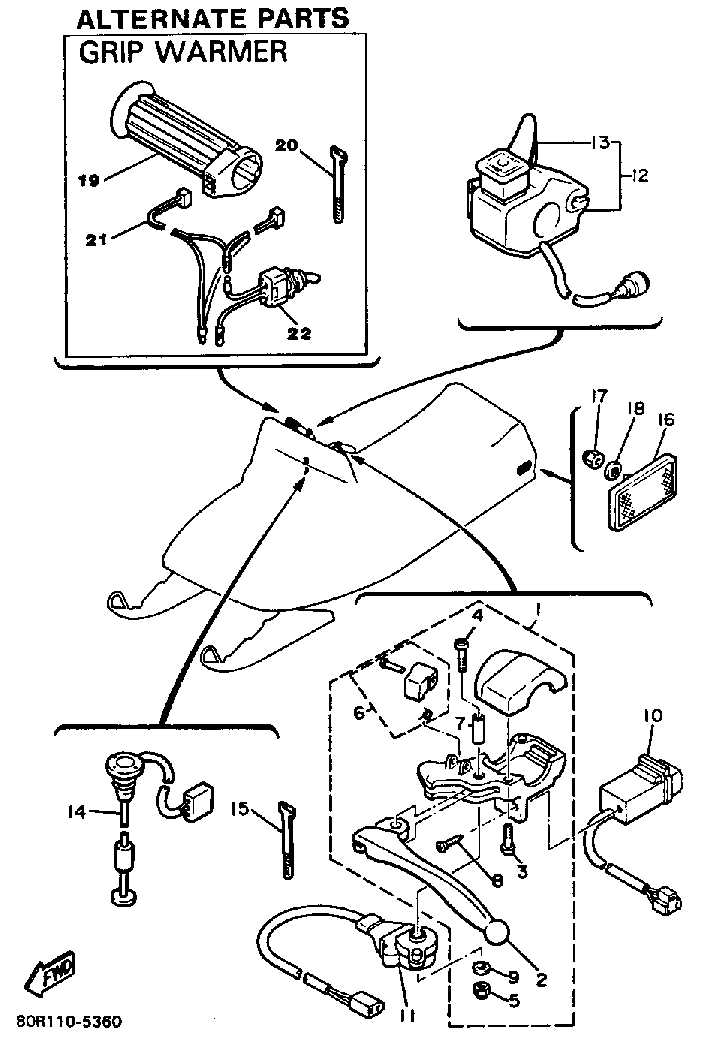 ALTERNATE PARTS
GRIP WARMER

19
20
21
22
13
12
17
18
16
1
4
6
7
10
14
15
8
3
2
9
5
11
FWD
80R110-5360